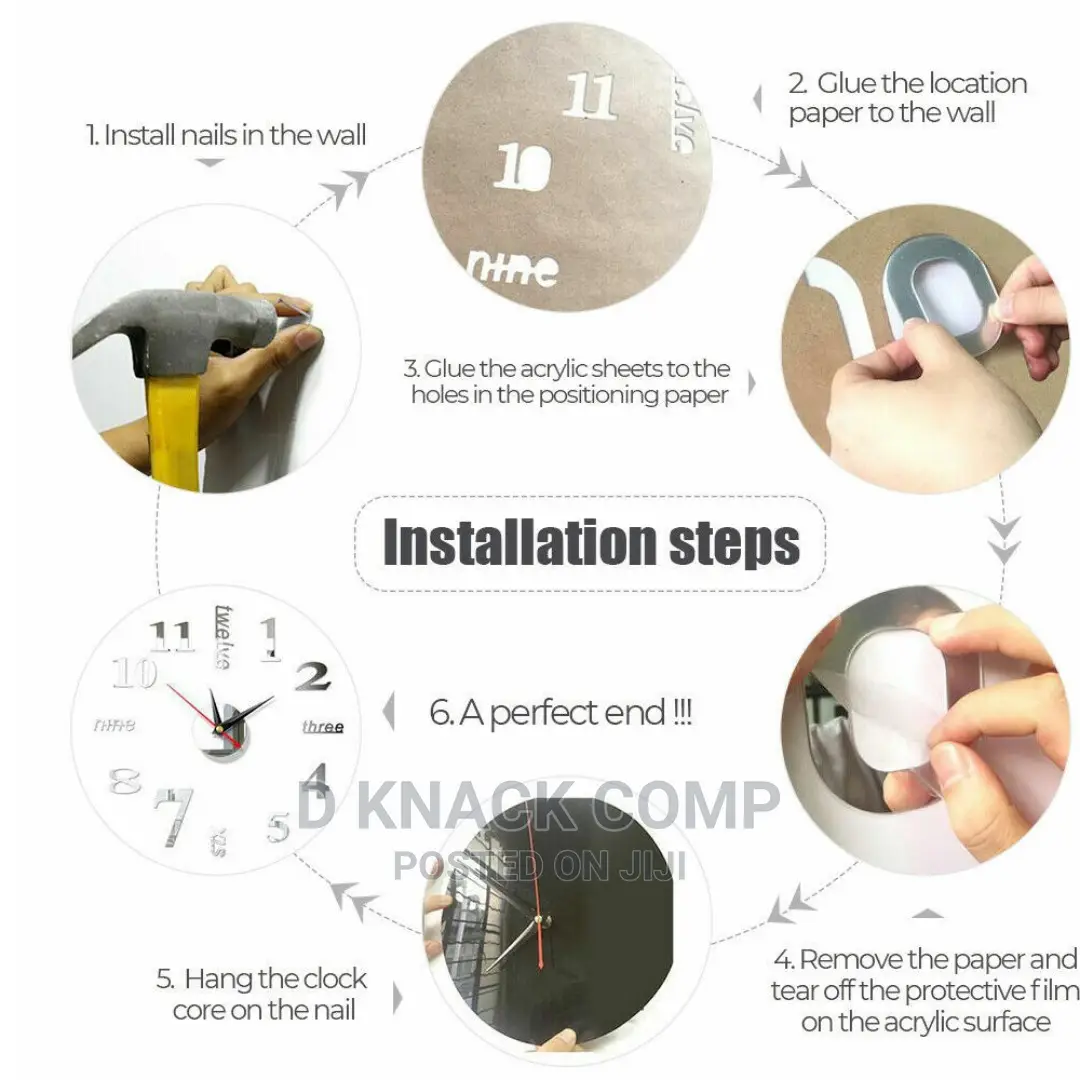 1. Install nails in the wall

11
10
nine

2. Glue the location paper to the wall

3. Glue the acrylic sheets to the holes in the positioning paper

Installation steps

11
twelve
1
10
2
nine
three
8
4
7
six
5

6. A perfect end !!!

D KNACK COMP
POSTED ON JIJI

5. Hang the clock core on the nail

4. Remove the paper and tear off the protective film on the acrylic surface