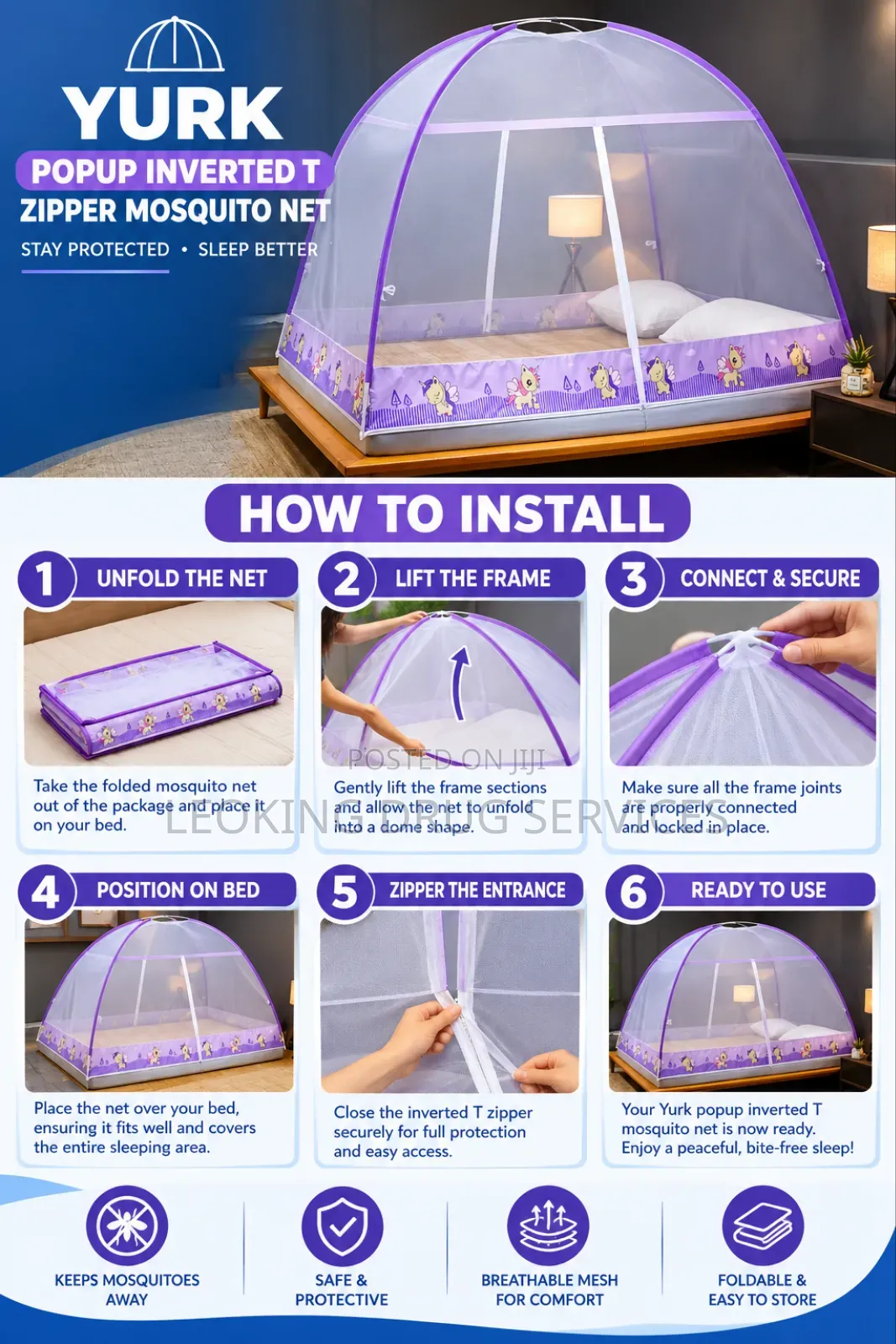 YURK
POPUP INVERTED T
ZIPPER MOSQUITO NET
STAY PROTECTED • SLEEP BETTER

HOW TO INSTALL

1 UNFOLD THE NET

Take the folded mosquito net out of the package and place it on your bed.

2 LIFT THE FRAME

Gently lift the frame sections and allow the net to unfold into a dome shape.

3 CONNECT & SECURE

Make sure all the frame joints are properly connected and locked in place.

4 POSITION ON BED

Place the net over your bed, ensuring it fits well and covers the entire sleeping area.

5 ZIPPER THE ENTRANCE

Close the inverted T zipper securely for full protection and easy access.

6 READY TO USE

Your Yurk popup inverted T mosquito net is now ready. Enjoy a peaceful, bite-free sleep!

KEEPS MOSQUITOES AWAY

SAFE & PROTECTIVE

BREATHABLE MESH FOR COMFORT

FOLDABLE & EASY TO STORE

POSTED ON JIJI

LEOKING DRUG SERVICES