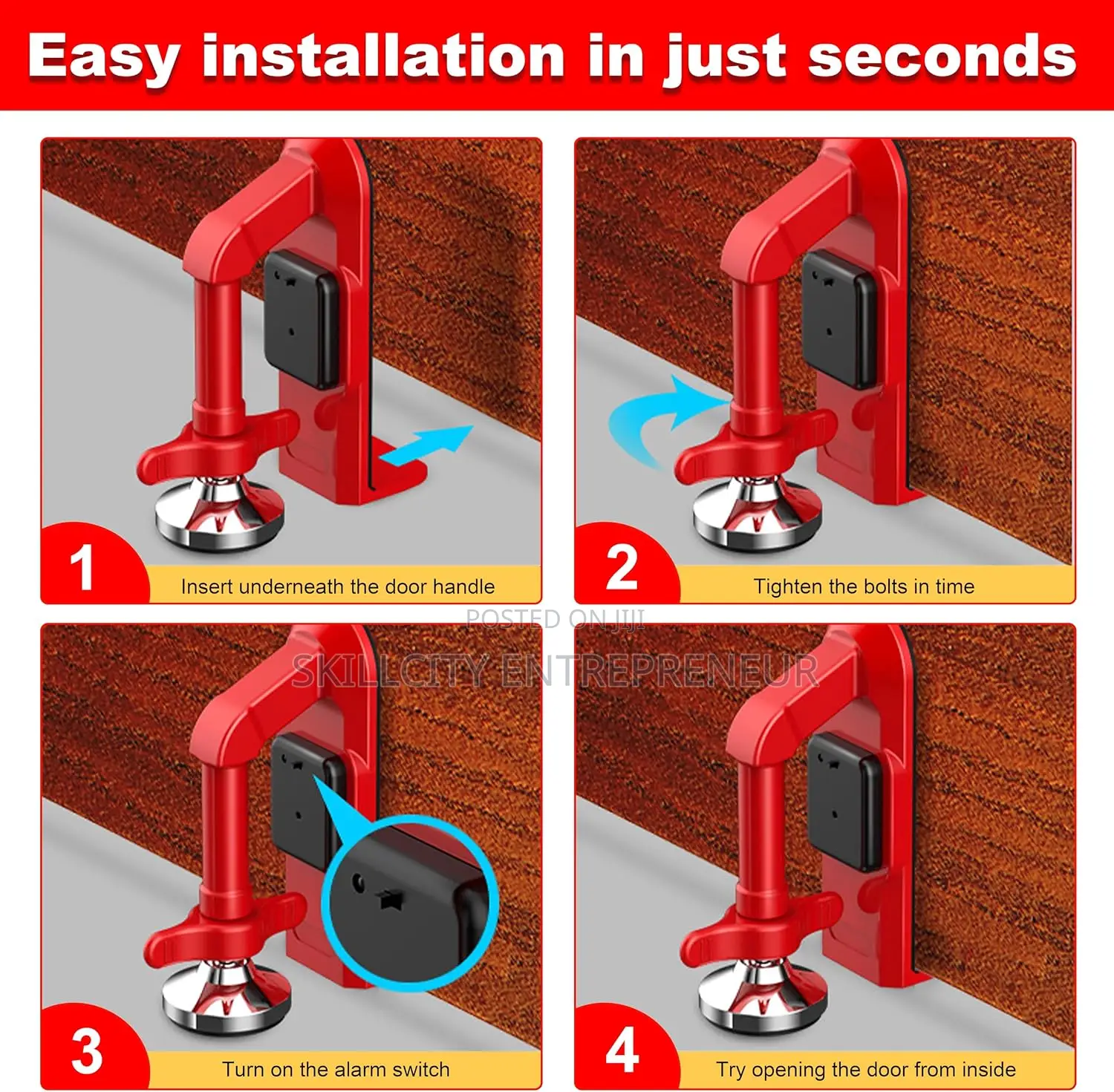 Easy installation in just seconds

1 Insert underneath the door handle

2 Tighten the bolts in time

POSTED ON JIJI
SKILLCITY ENTREPRENEUR

3 Turn on the alarm switch

4 Try opening the door from inside