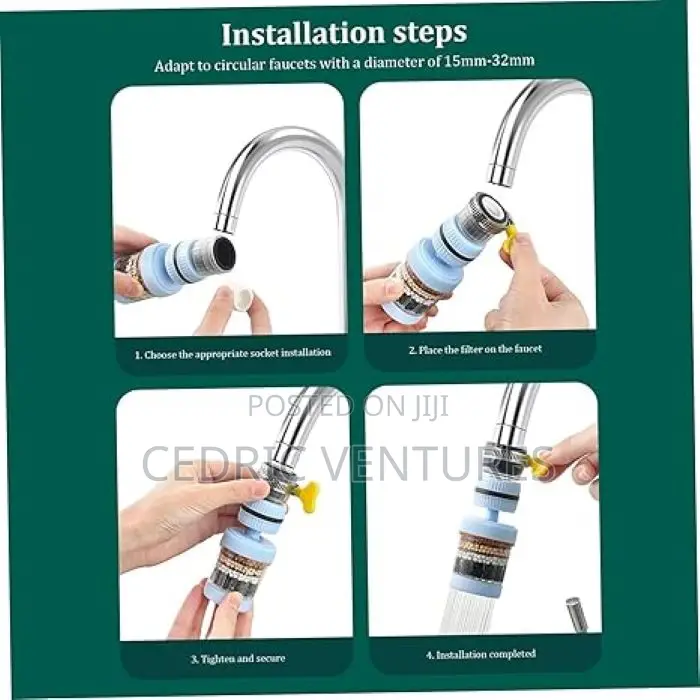 Installation steps

Adapt to circular faucets with a diameter of 15mm-32mm

1. Choose the appropriate socket installation

2. Place the filter on the faucet

POSTED ON JIJI

CEDRIC VENTURES

3. Tighten and secure

4. Installation completed