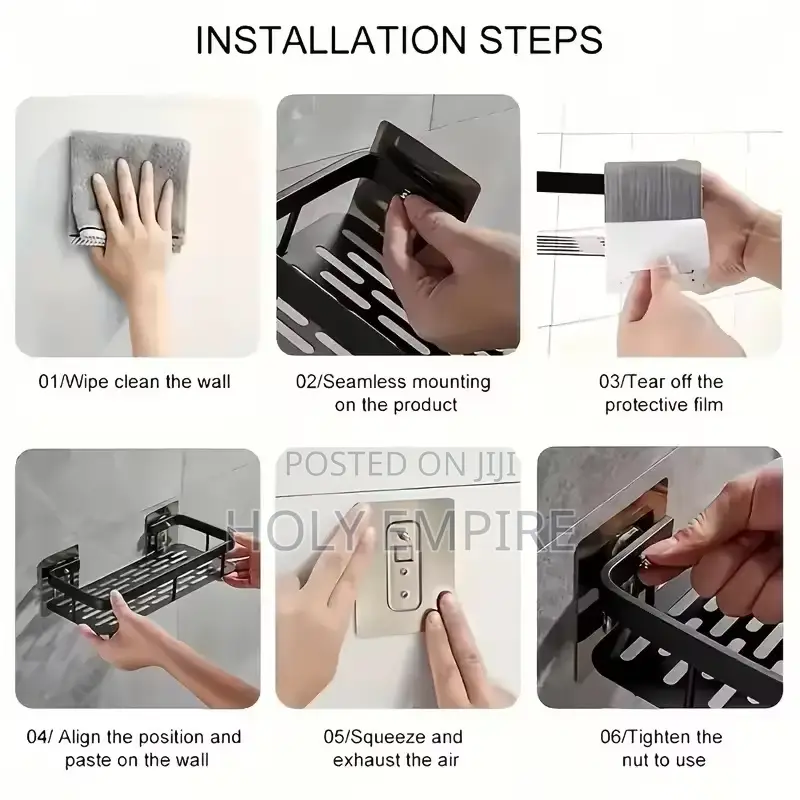 INSTALLATION STEPS

01/Wipe clean the wall

02/Seamless mounting on the product

03/Tear off the protective film

POSTED ON JIJI
HOLY EMPIRE

04/ Align the position and paste on the wall

05/Squeeze and exhaust the air

06/Tighten the nut to use