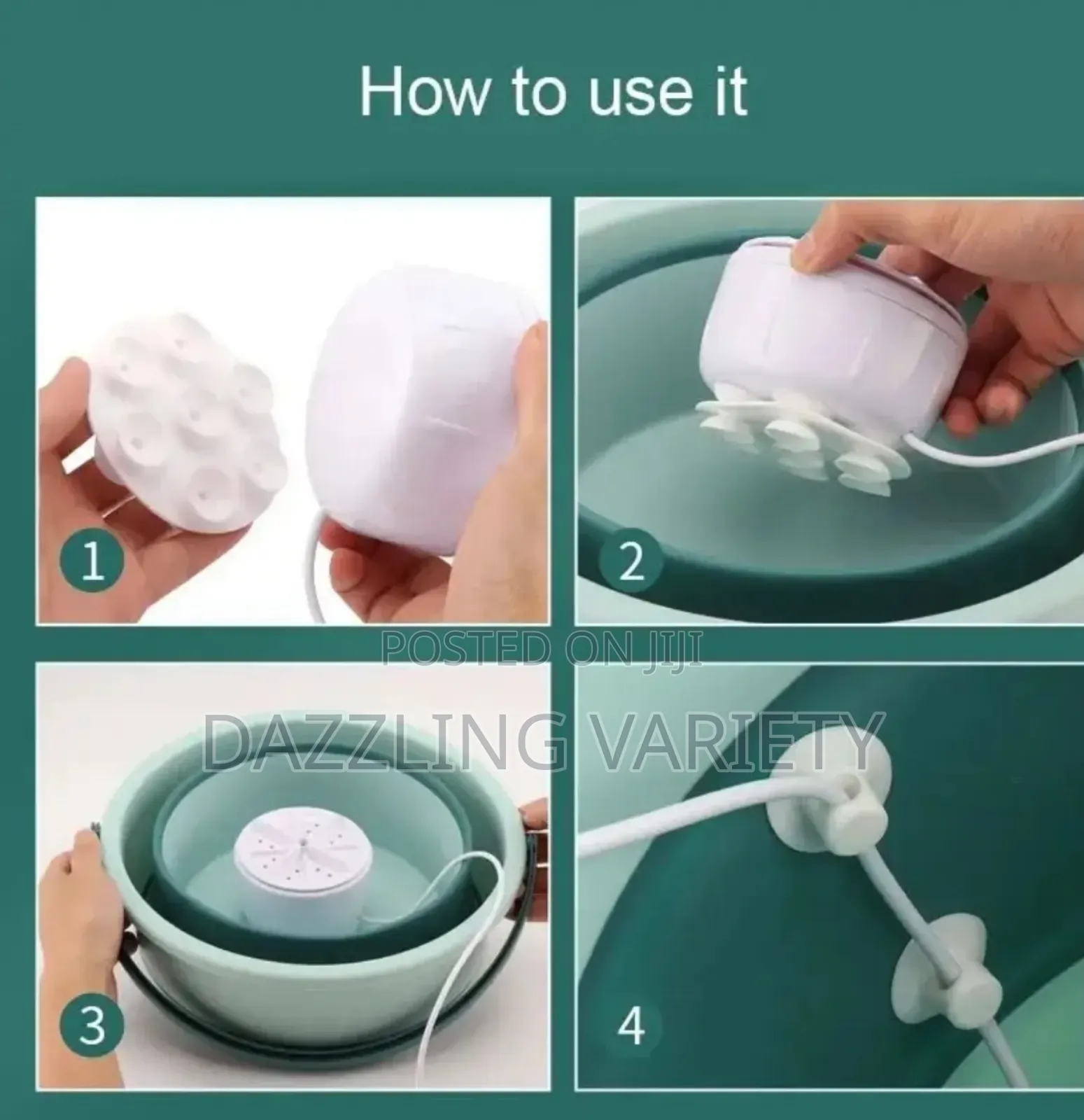 How to use it

1

2

POSTED ON JIJI

DAZZLING VARIETY

3

4