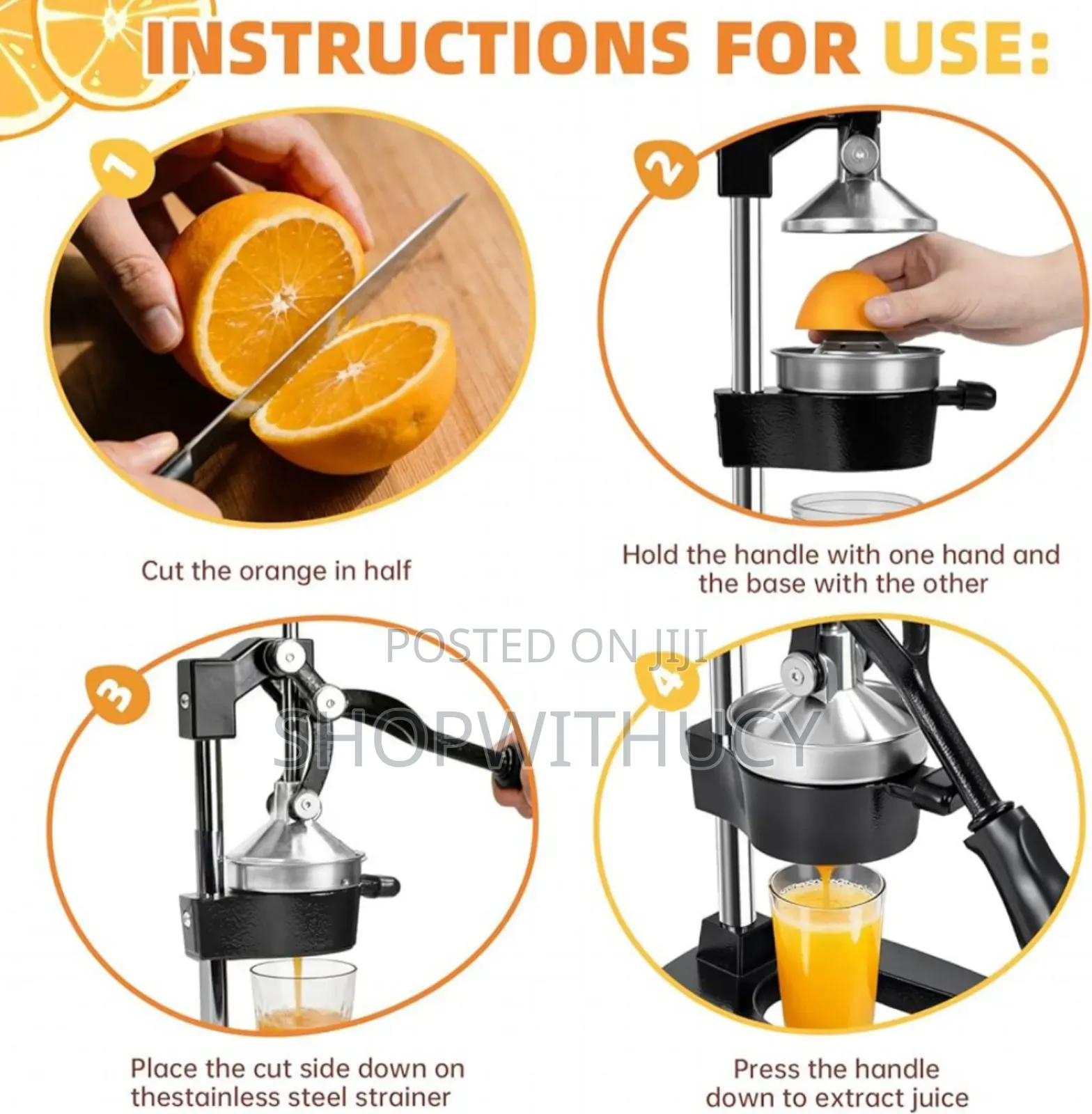 INSTRUCTIONS FOR USE:

1

Cut the orange in half

2

Hold the handle with one hand and the base with the other

POSTED ON JIJI

SHOPWITHUCY

3

Place the cut side down on thestainless steel strainer

4

Press the handle down to extract juice