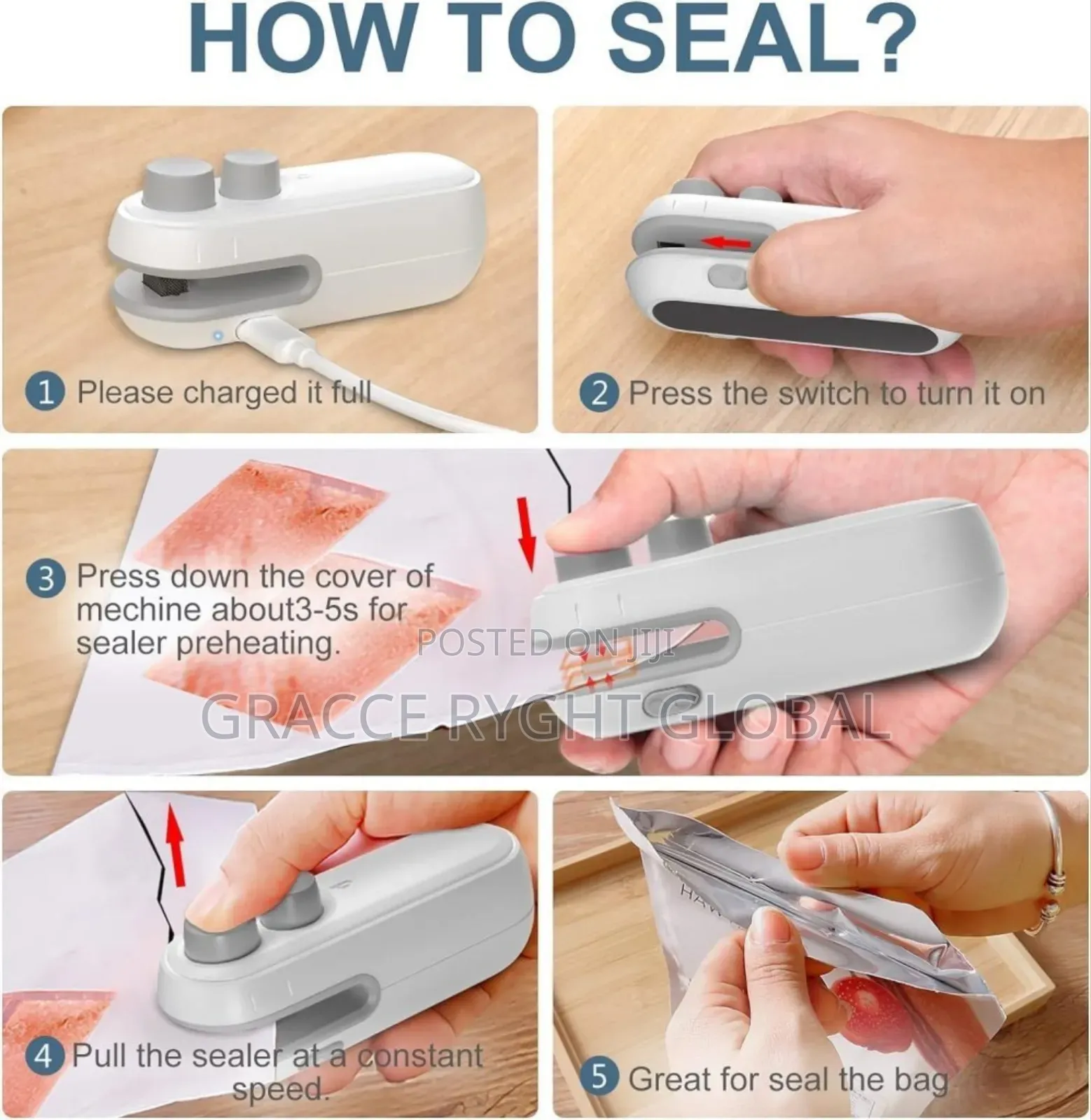 HOW TO SEAL?

1 Please charged it full

2 Press the switch to turn it on

3 Press down the cover of mechine about3-5s for sealer preheating.

POSTED ON JIJI
GRACCE RYGHT GLOBAL

4 Pull the sealer at a constant speed.

5 Great for seal the bag