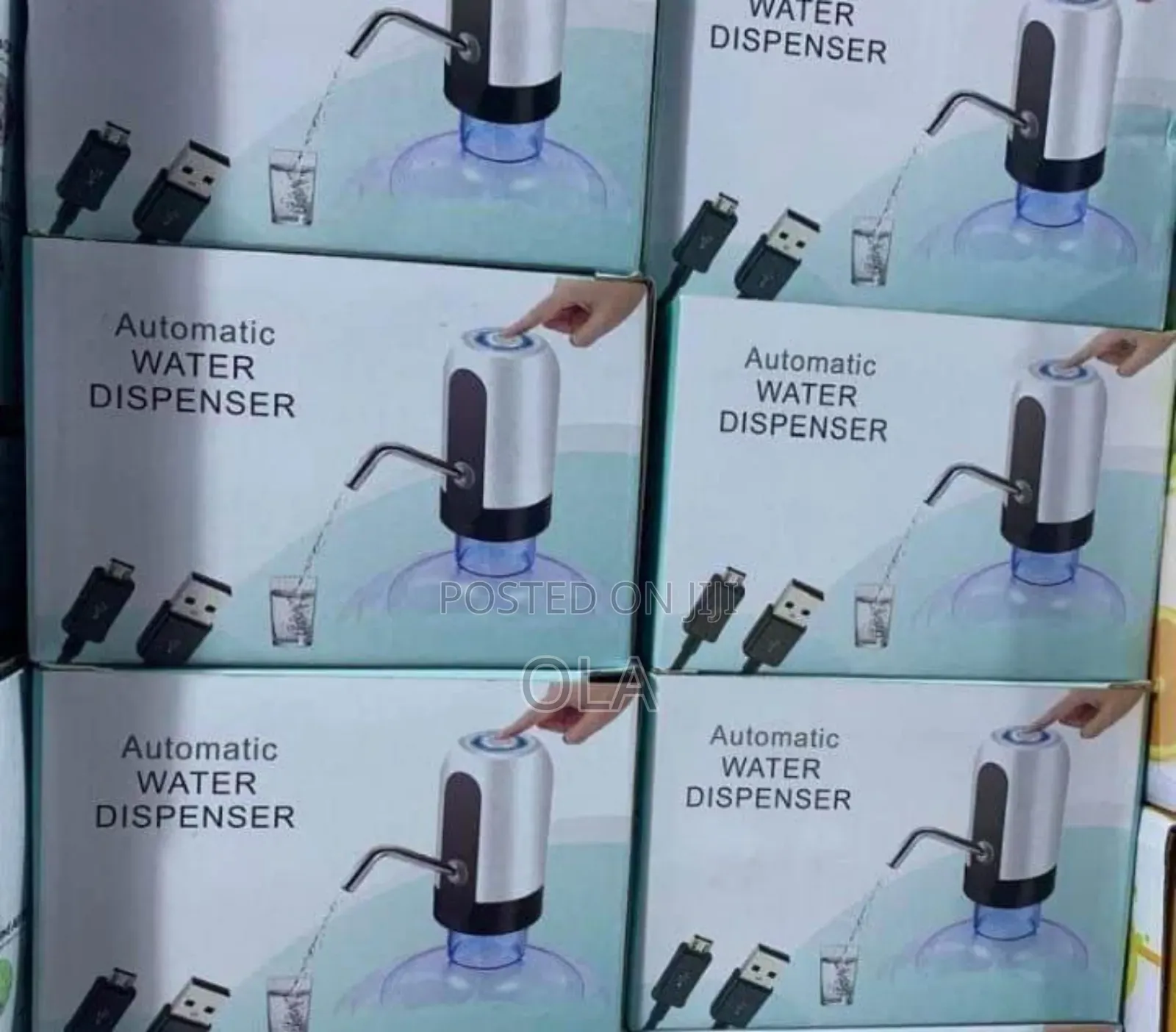 WATER
DISPENSER

Automatic
WATER
DISPENSER

Automatic
WATER
DISPENSER

POSTED ON JIJI

OLA

Automatic
WATER
DISPENSER

Automatic
WATER
DISPENSER