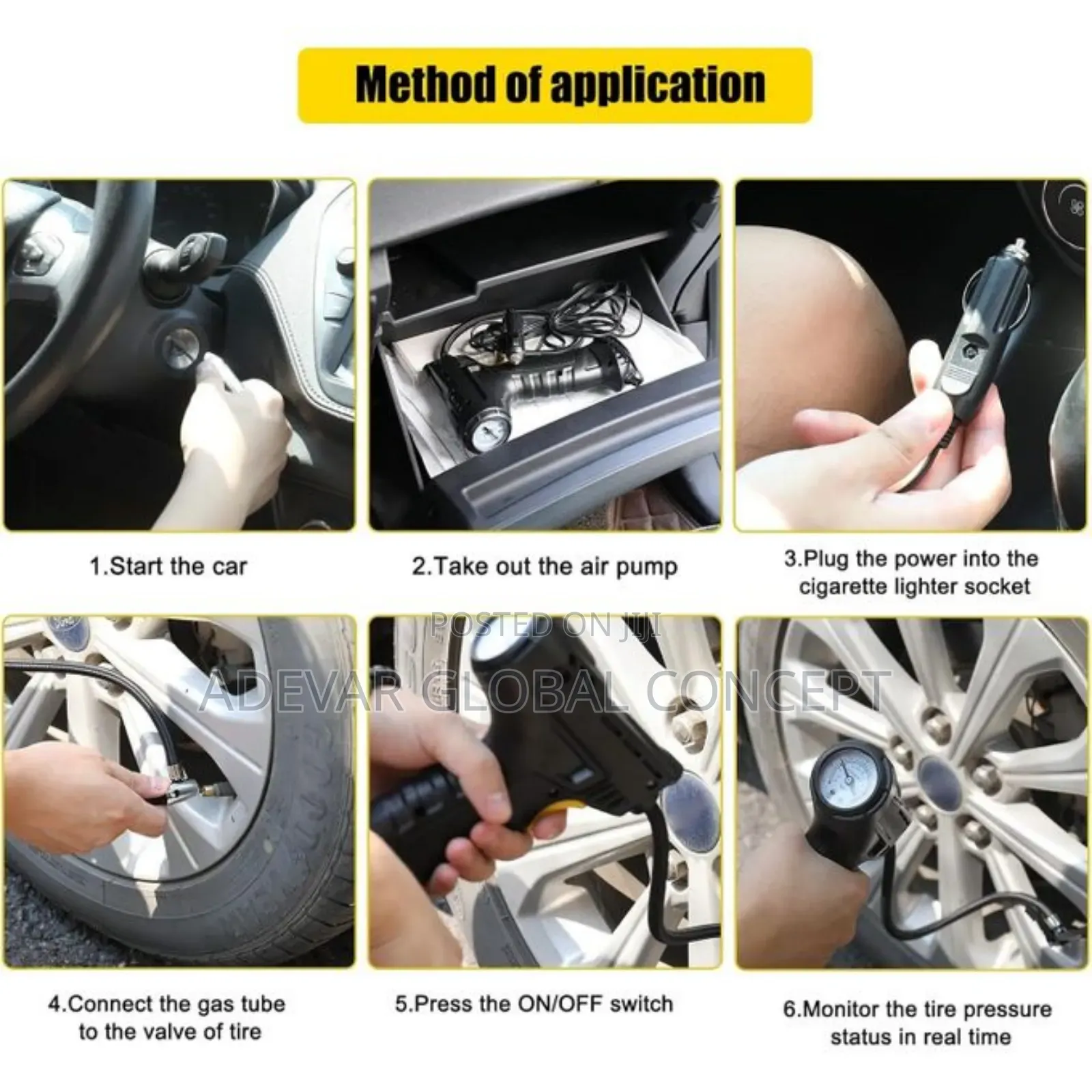 Method of application

1.Start the car

2.Take out the air pump

3.Plug the power into the cigarette lighter socket

POSTED ON JIJI

ADEVAR GLOBAL CONCEPT

4.Connect the gas tube to the valve of tire

5.Press the ON/OFF switch

6.Monitor the tire pressure status in real time