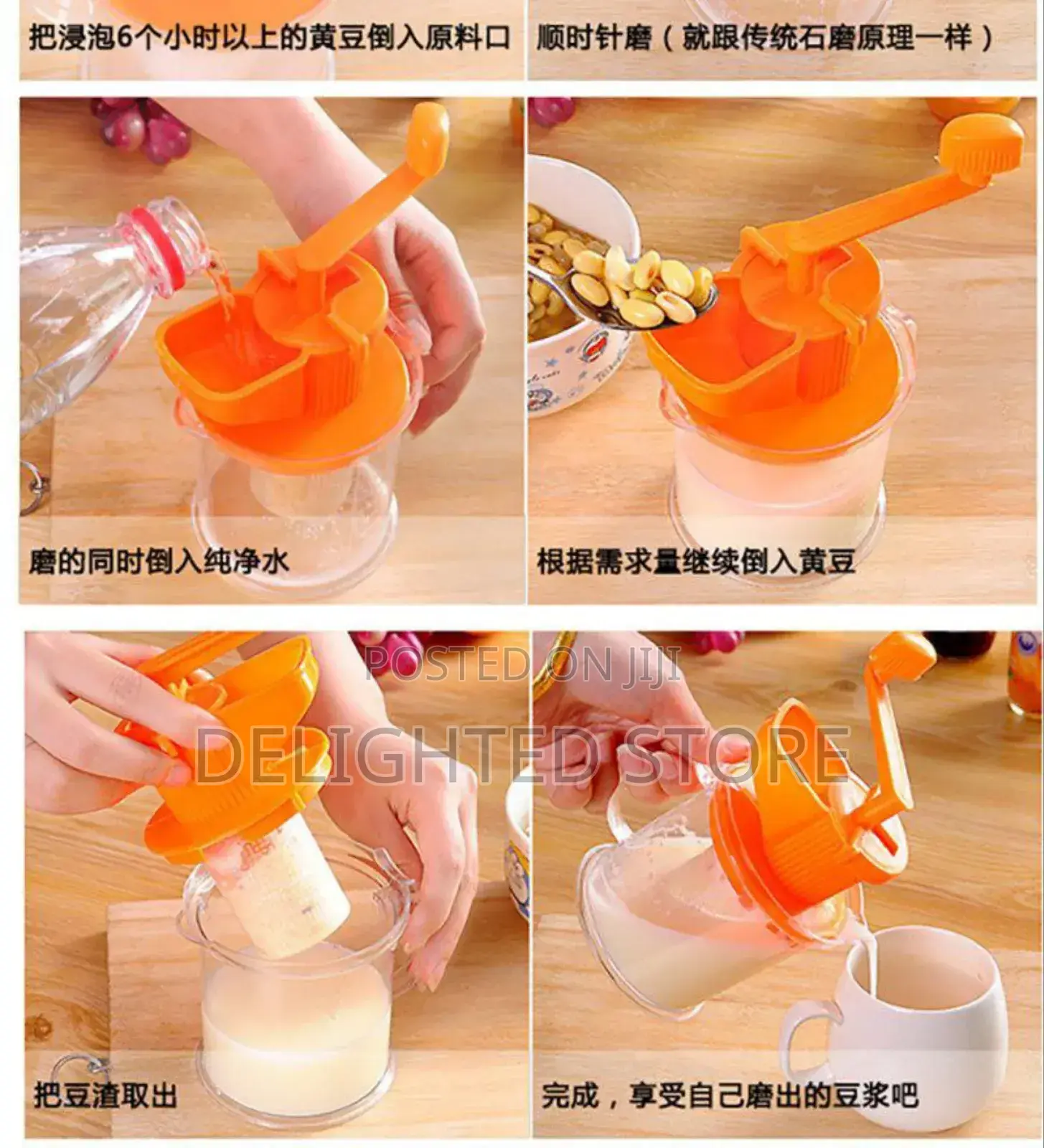 把浸泡6个小时以上的黄豆倒入原料口

顺时针磨（就跟传统石磨原理一样）

磨的同时倒入纯净水

根据需求量继续倒入黄豆

POSTED ON JIJI

DELIGHTED STORE

把豆渣取出

完成，享受自己磨出的豆浆吧