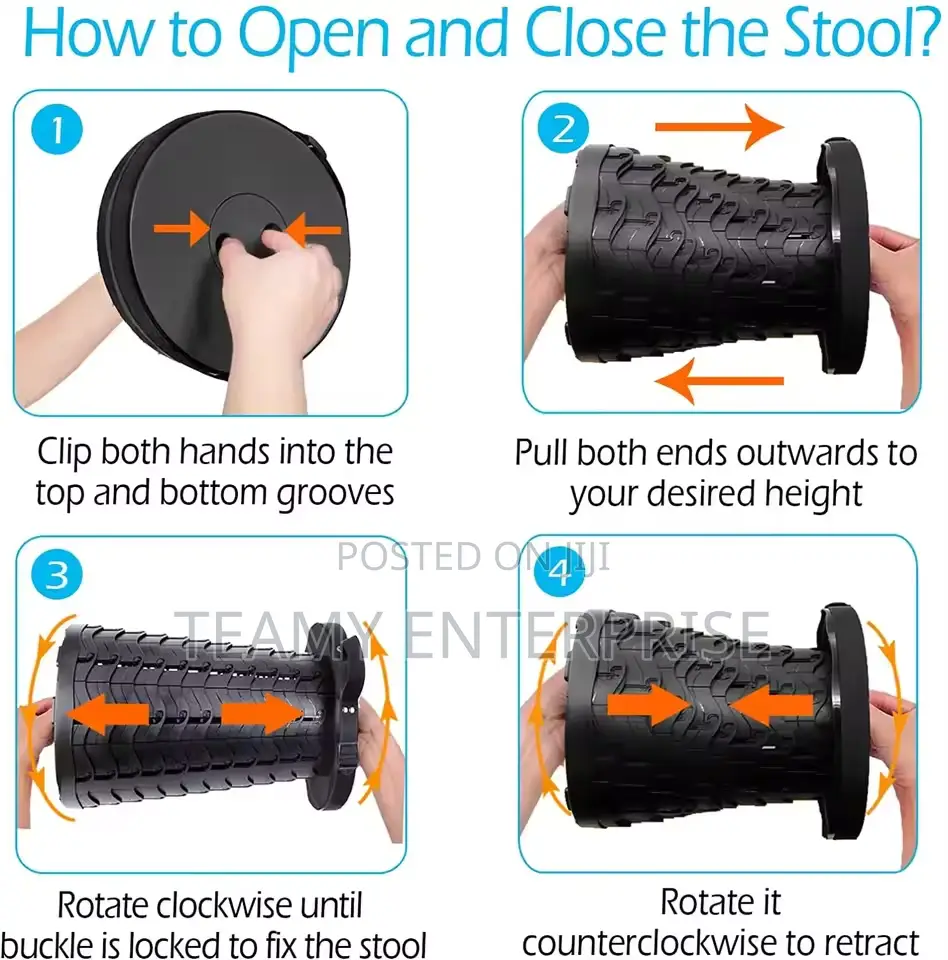 How to Open and Close the Stool?

1

Clip both hands into the top and bottom grooves

2

Pull both ends outwards to your desired height

POSTED ON JIJI

TEAMY ENTERPRISE

3

Rotate clockwise until buckle is locked to fix the stool

4

Rotate it counterclockwise to retract