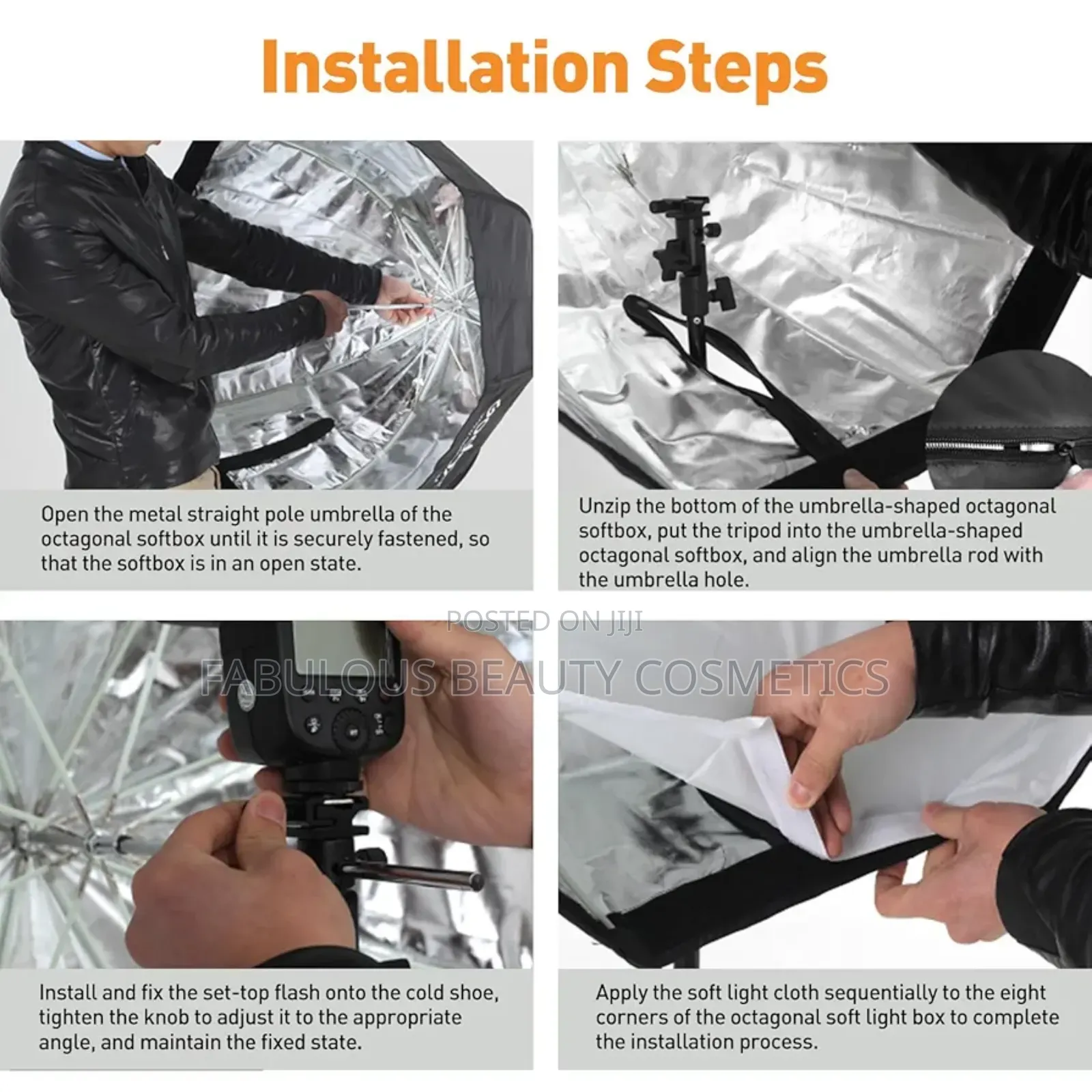 Installation Steps

Open the metal straight pole umbrella of the octagonal softbox until it is securely fastened, so that the softbox is in an open state.

Unzip the bottom of the umbrella-shaped octagonal softbox, put the tripod into the umbrella-shaped octagonal softbox, and align the umbrella rod with the umbrella hole.

Install and fix the set-top flash onto the cold shoe, tighten the knob to adjust it to the appropriate angle, and maintain the fixed state.

Apply the soft light cloth sequentially to the eight corners of the octagonal soft light box to complete the installation process.

POSTED ON JIJI
FABULOUS BEAUTY COSMETICS