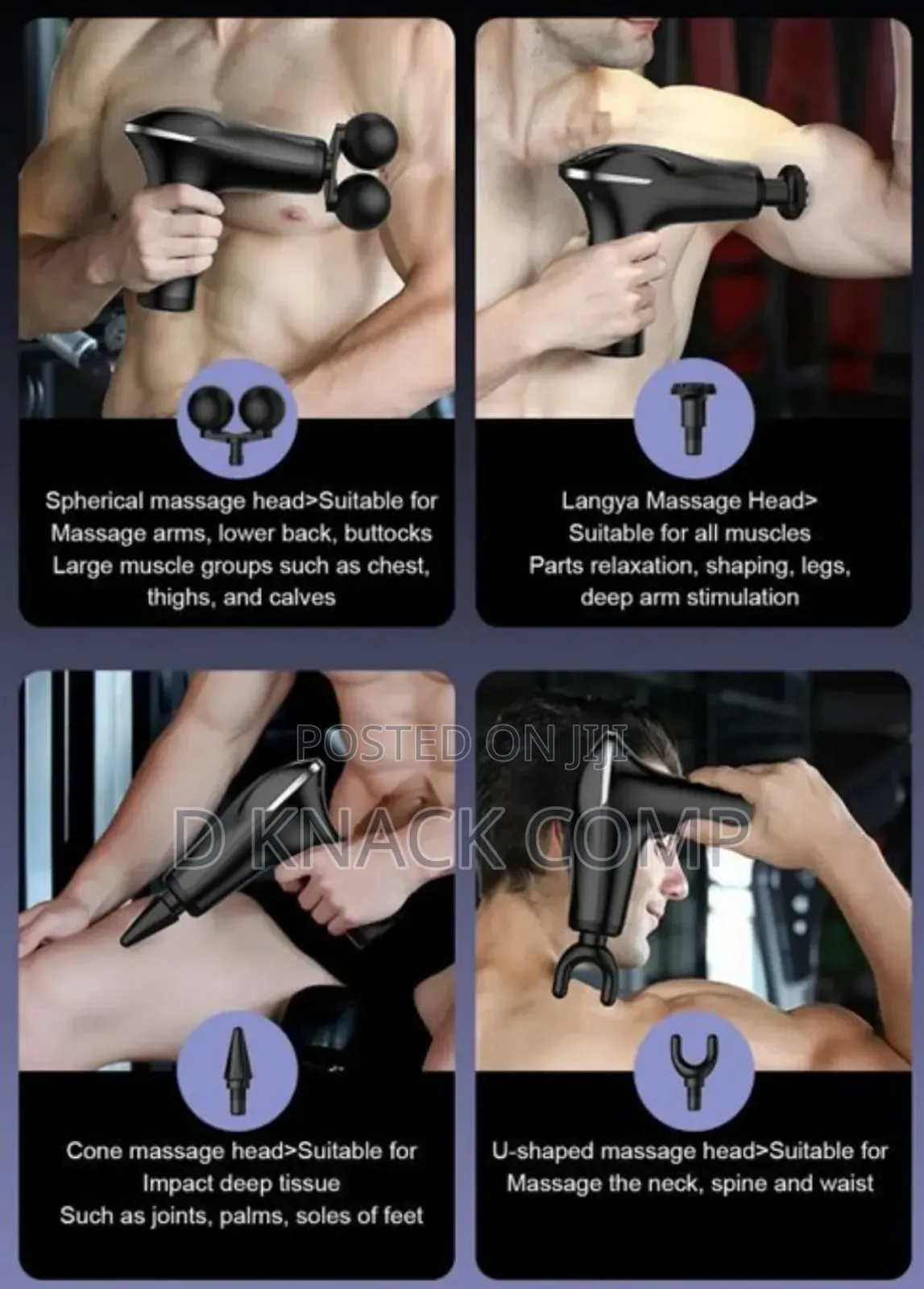 Spherical massage head>Suitable for Massage arms, lower back, buttocks Large muscle groups such as chest, thighs, and calves

Langya Massage Head> Suitable for all muscles Parts relaxation, shaping, legs, deep arm stimulation

POSTED ON JIJI

D KNACK COMP

Cone massage head>Suitable for Impact deep tissue Such as joints, palms, soles of feet

U-shaped massage head>Suitable for Massage the neck, spine and waist