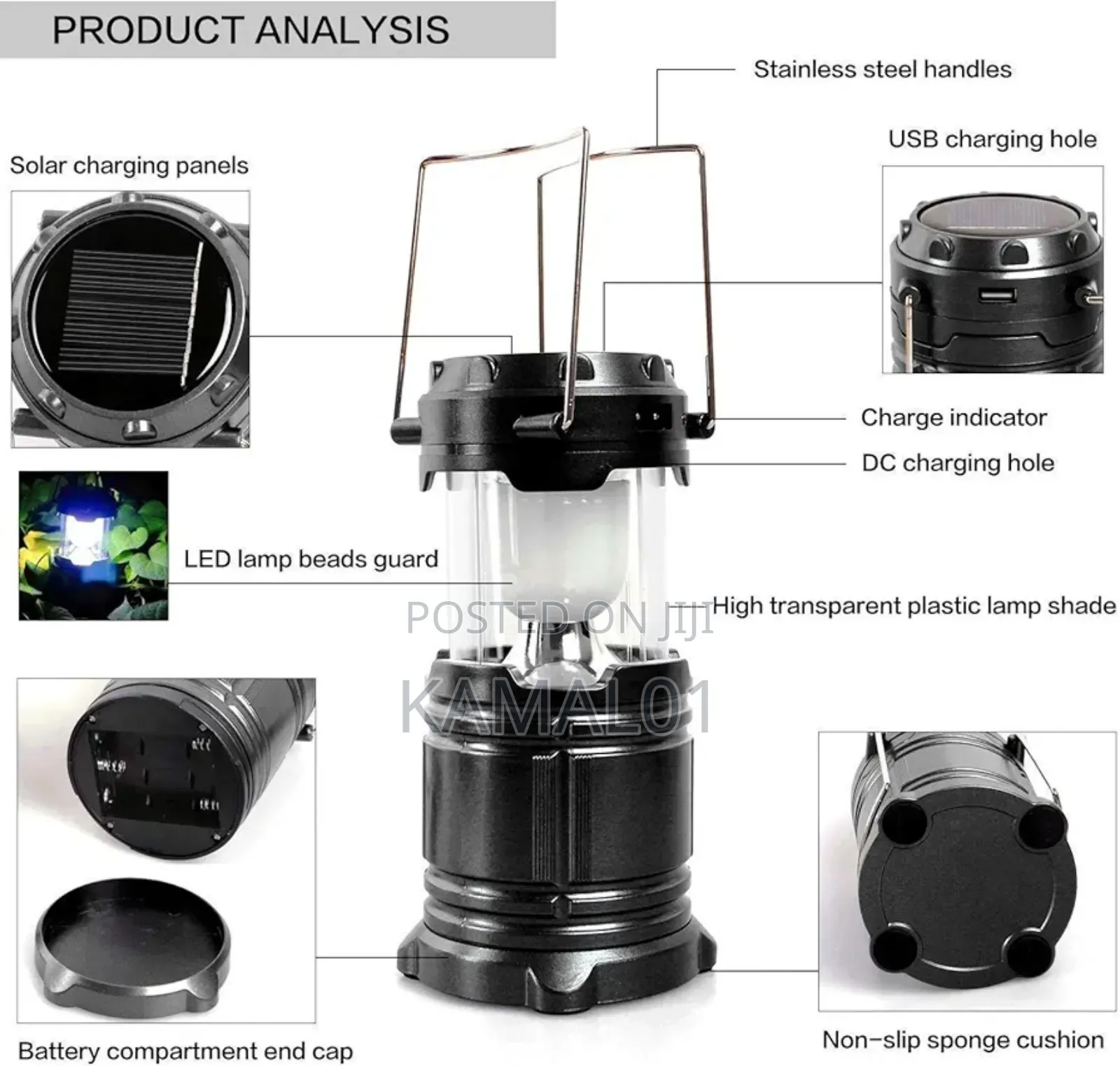 PRODUCT ANALYSIS

Stainless steel handles

USB charging hole

Solar charging panels

Charge indicator

DC charging hole

LED lamp beads guard

High transparent plastic lamp shade

POSTED ON JIJI

KAMAL01

Battery compartment end cap

Non-slip sponge cushion