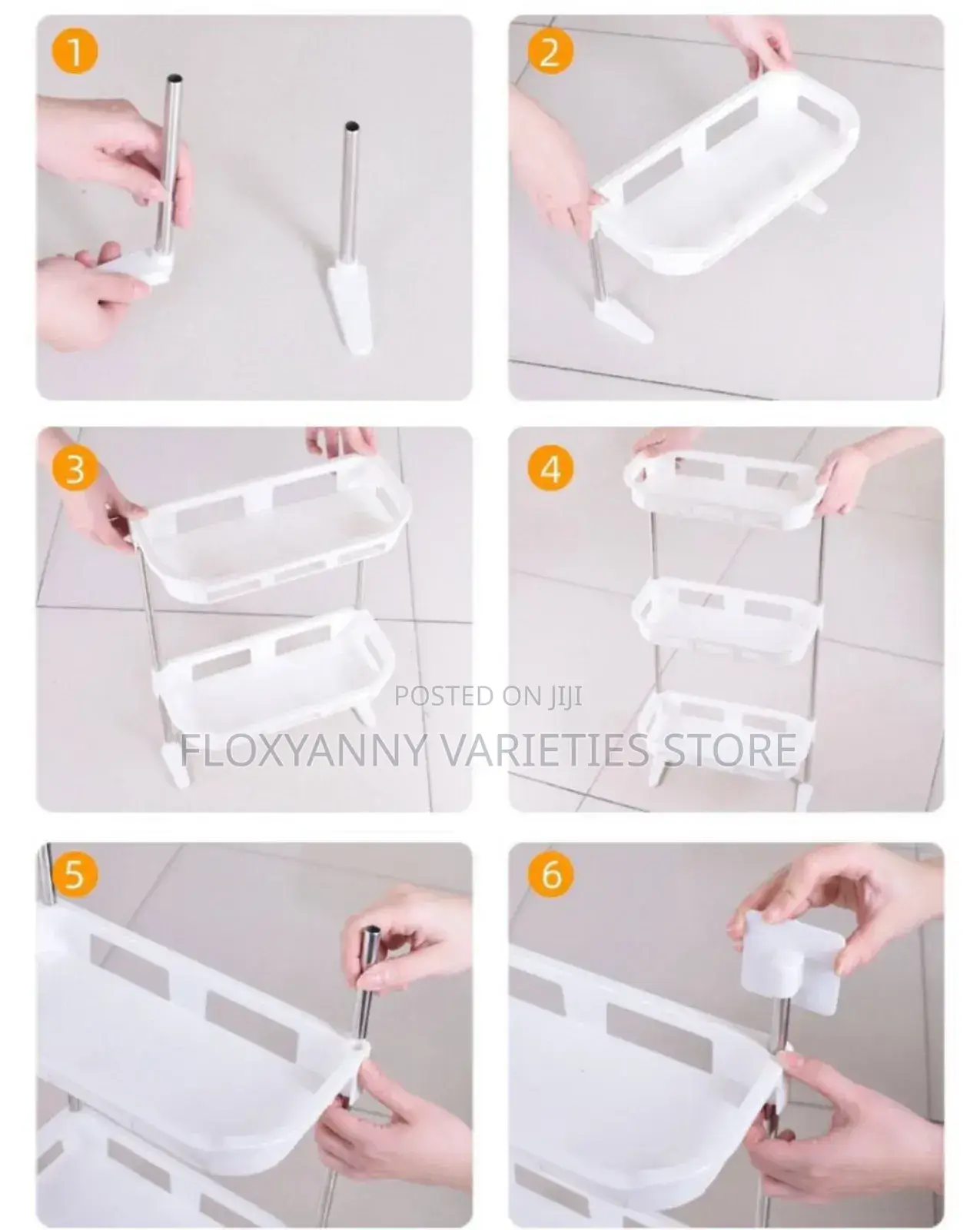 1

2

3

4

POSTED ON JIJI
FLOXYANNY VARIETIES STORE

5

6