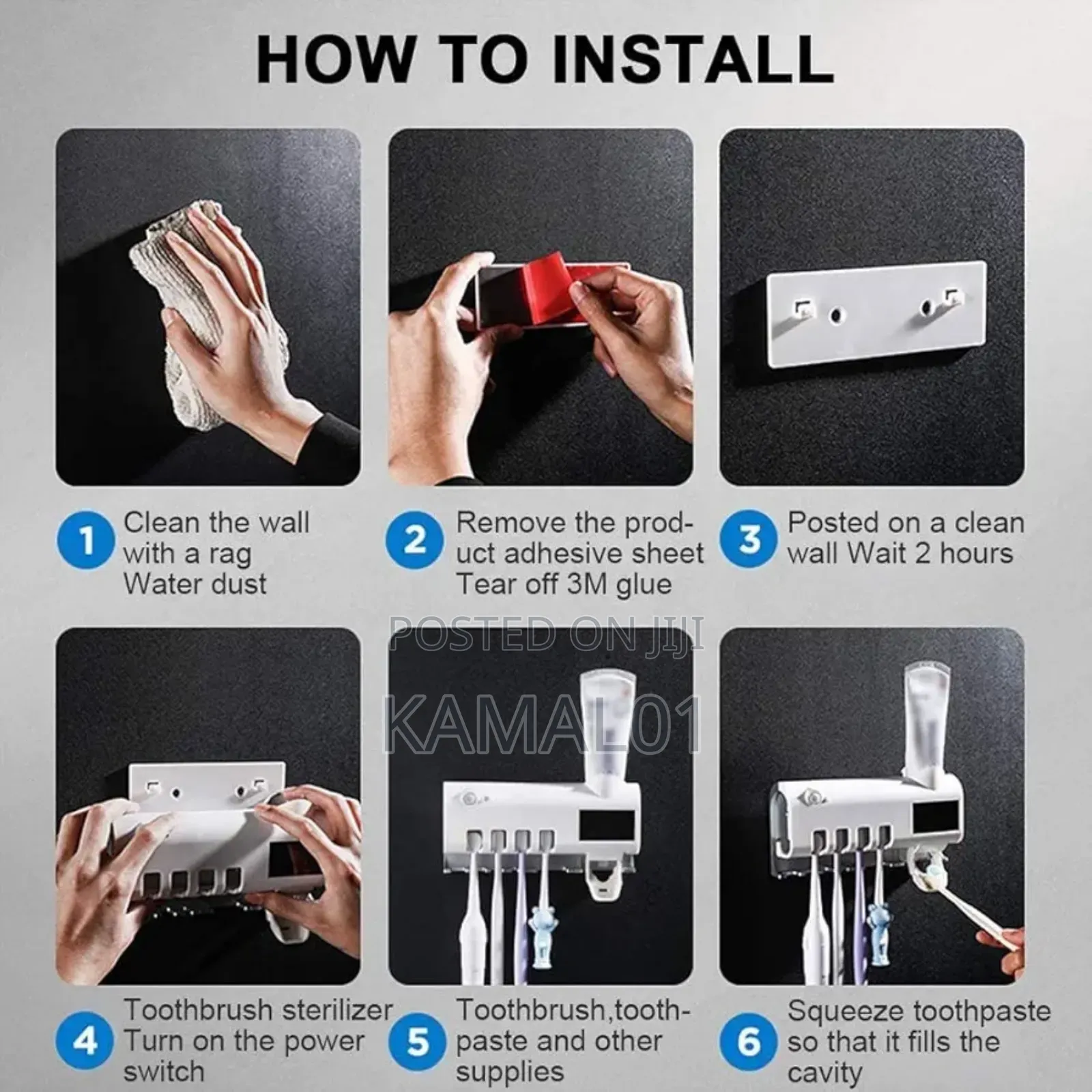 HOW TO INSTALL

1 Clean the wall with a rag Water dust

2 Remove the product adhesive sheet Tear off 3M glue

3 Posted on a clean wall Wait 2 hours

POSTED ON JIJI

KAMAL01

4 Toothbrush sterilizer Turn on the power switch

5 Toothbrush,toothpaste and other supplies

6 Squeeze toothpaste so that it fills the cavity