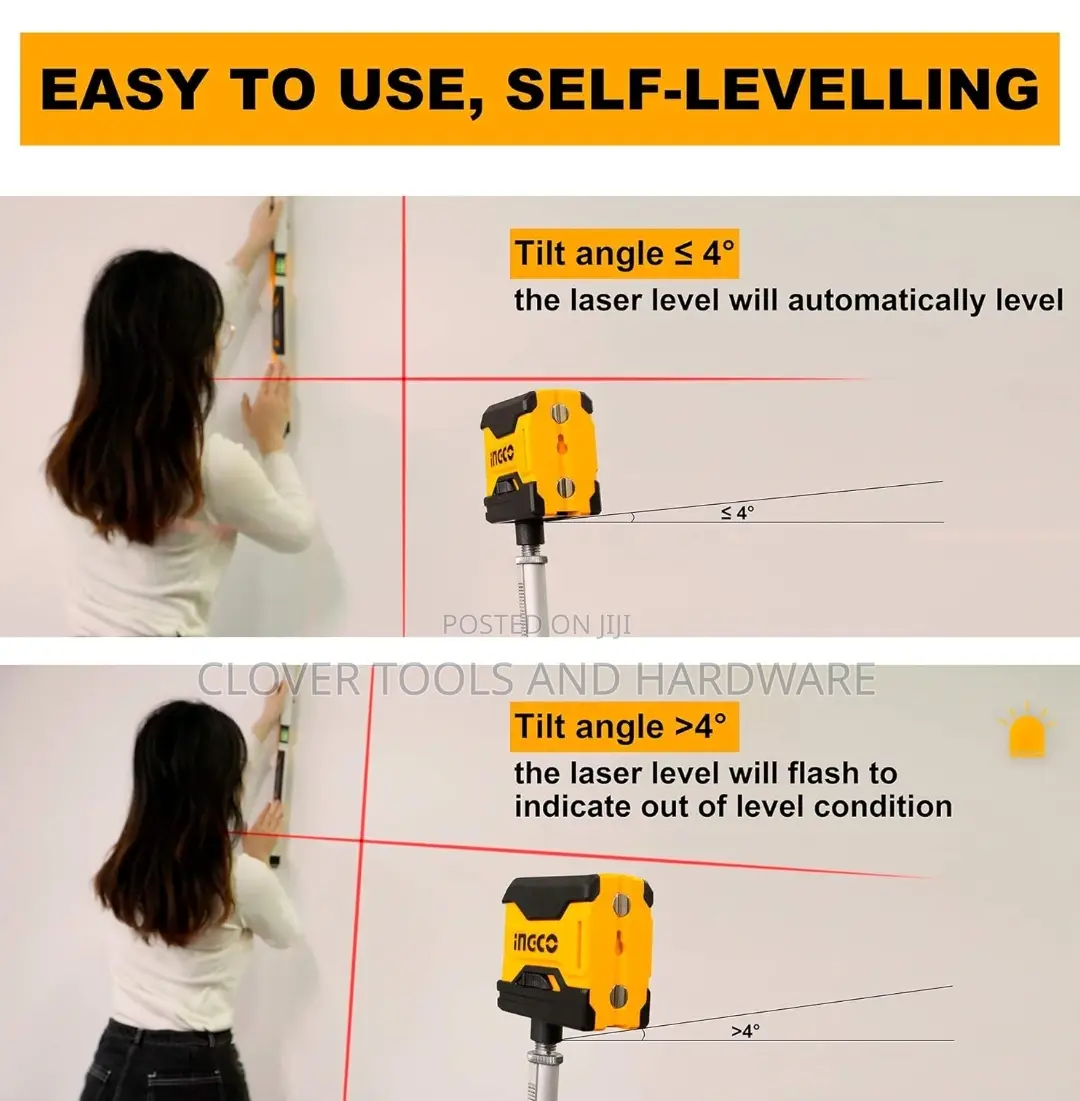 EASY TO USE, SELF-LEVELLING

Tilt angle ≤ 4°
the laser level will automatically level

INGCO

≤ 4°

Tilt angle >4°
the laser level will flash to indicate out of level condition

INGCO

>4°

POSTED ON JIJI
CLOVER TOOLS AND HARDWARE