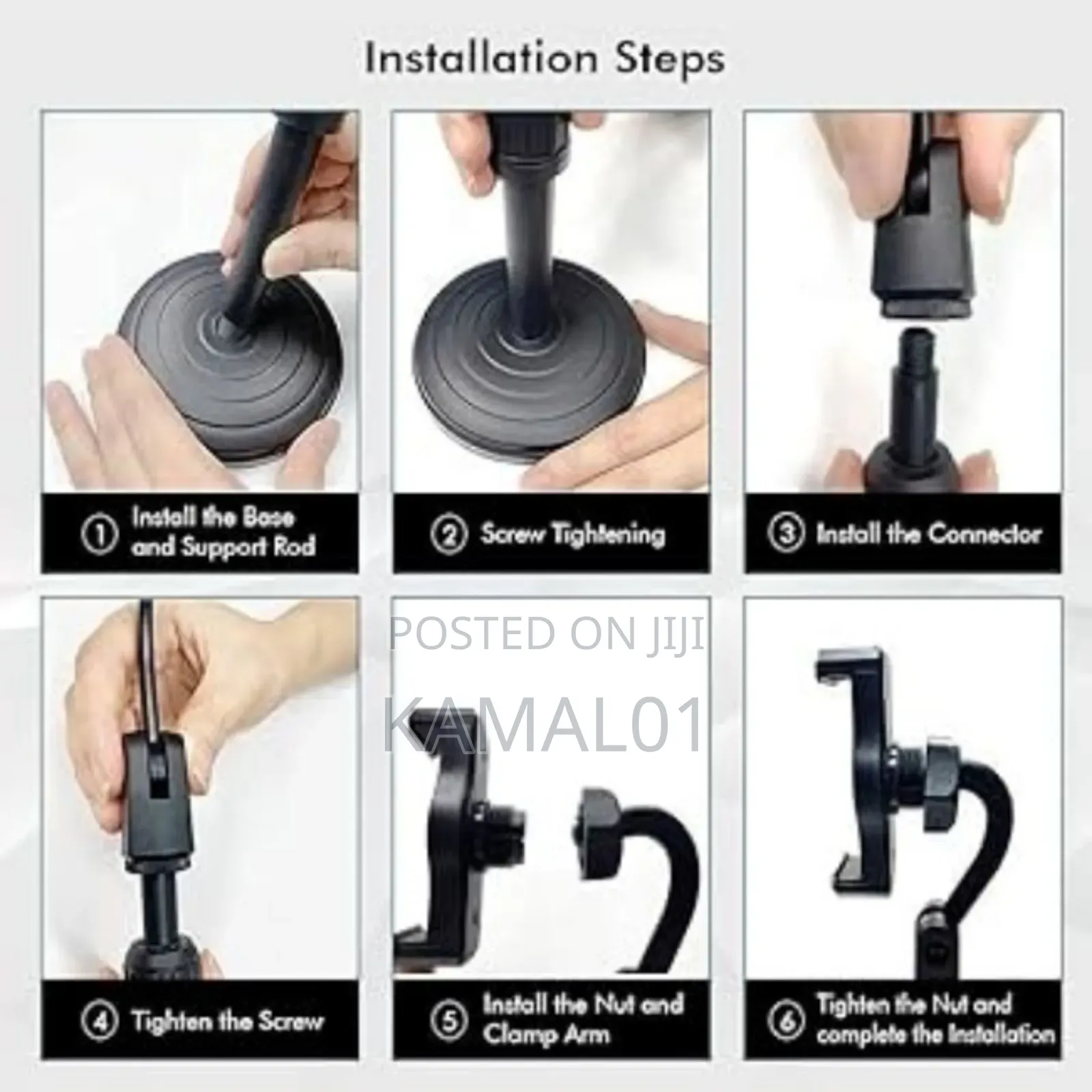 Installation Steps

① Install the Base and Support Rod

② Screw Tightening

③ Install the Connector

POSTED ON JIJI
KAMAL01

④ Tighten the Screw

⑤ Install the Nut and Clamp Arm

⑥ Tighten the Nut and complete the Installation