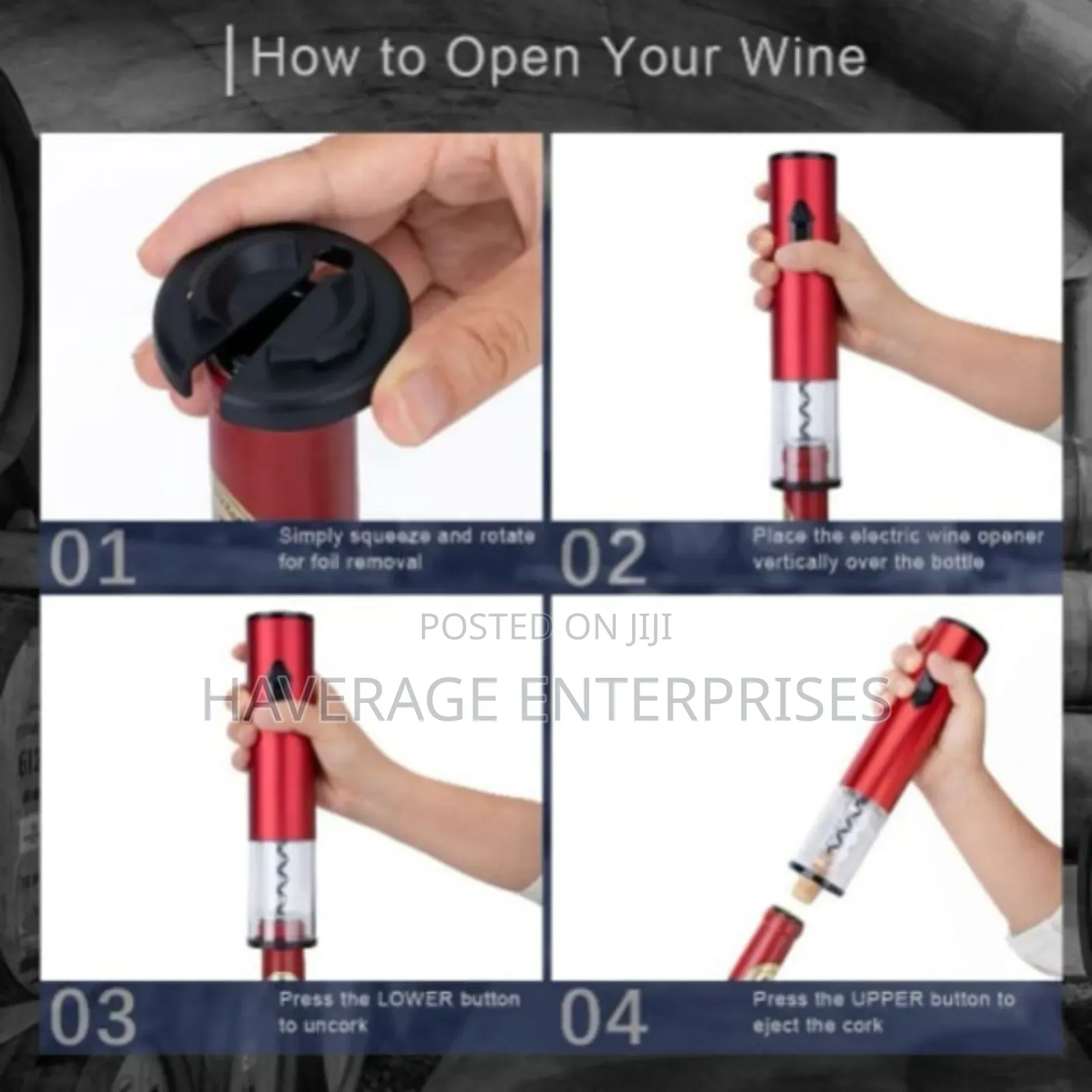 How to Open Your Wine

01 Simply squeeze and rotate for foil removal

02 Place the electric wine opener vertically over the bottle

POSTED ON JIJI

HAVERAGE ENTERPRISES

03 Press the LOWER button to uncork

04 Press the UPPER button to eject the cork