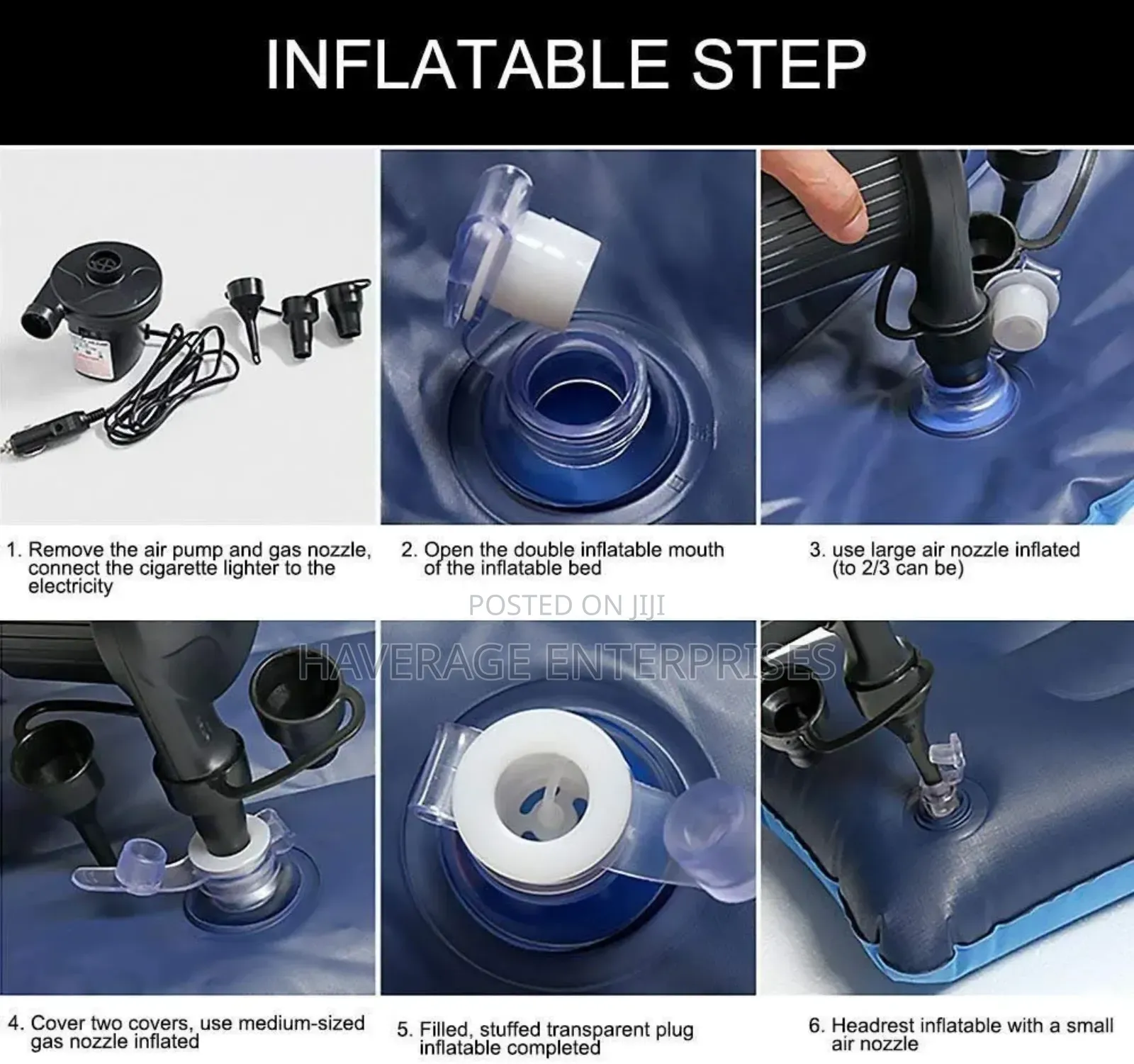 INFLATABLE STEP

1. Remove the air pump and gas nozzle, connect the cigarette lighter to the electricity

2. Open the double inflatable mouth of the inflatable bed

3. use large air nozzle inflated (to 2/3 can be)

POSTED ON JIJI

HAVERAGE ENTERPRISES

4. Cover two covers, use medium-sized gas nozzle inflated

5. Filled, stuffed transparent plug inflatable completed

6. Headrest inflatable with a small air nozzle