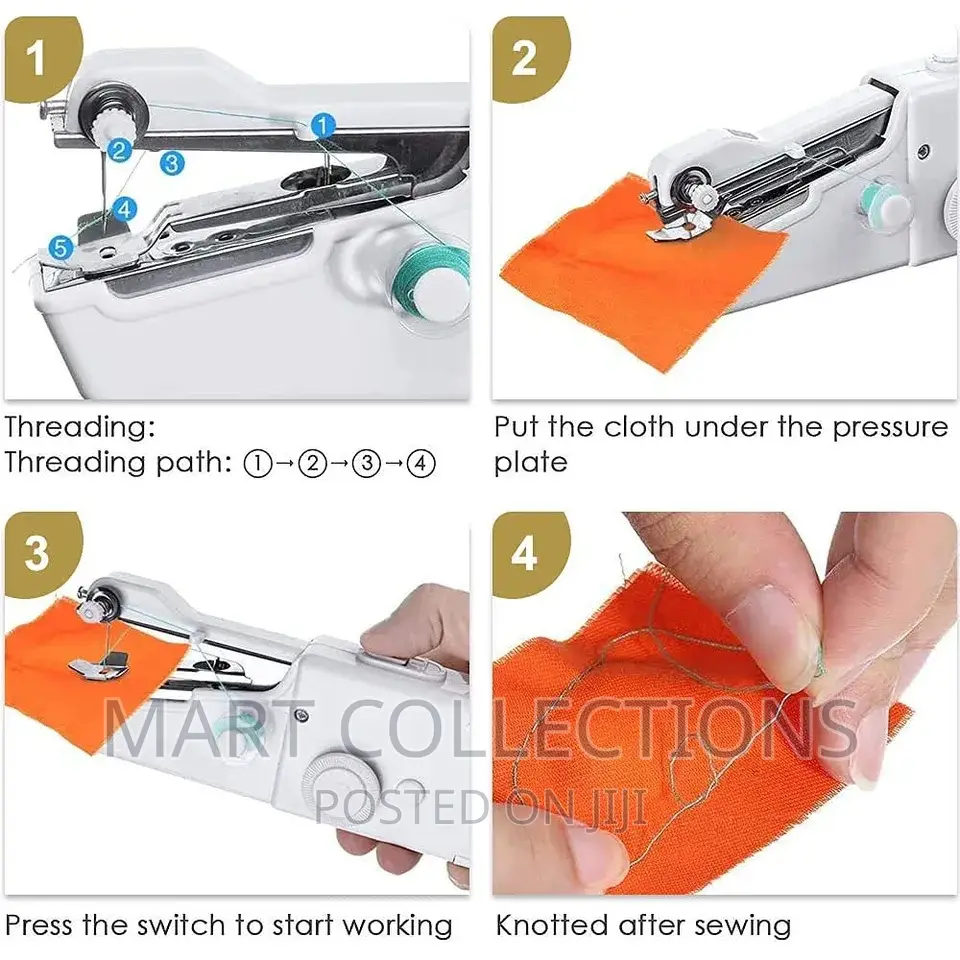 1

1
2
3
4
5

Threading:
Threading path: ①→②→③→④

2

Put the cloth under the pressure plate

3

Press the switch to start working

4

Knotted after sewing

MART COLLECTIONS
POSTED ON JIJI