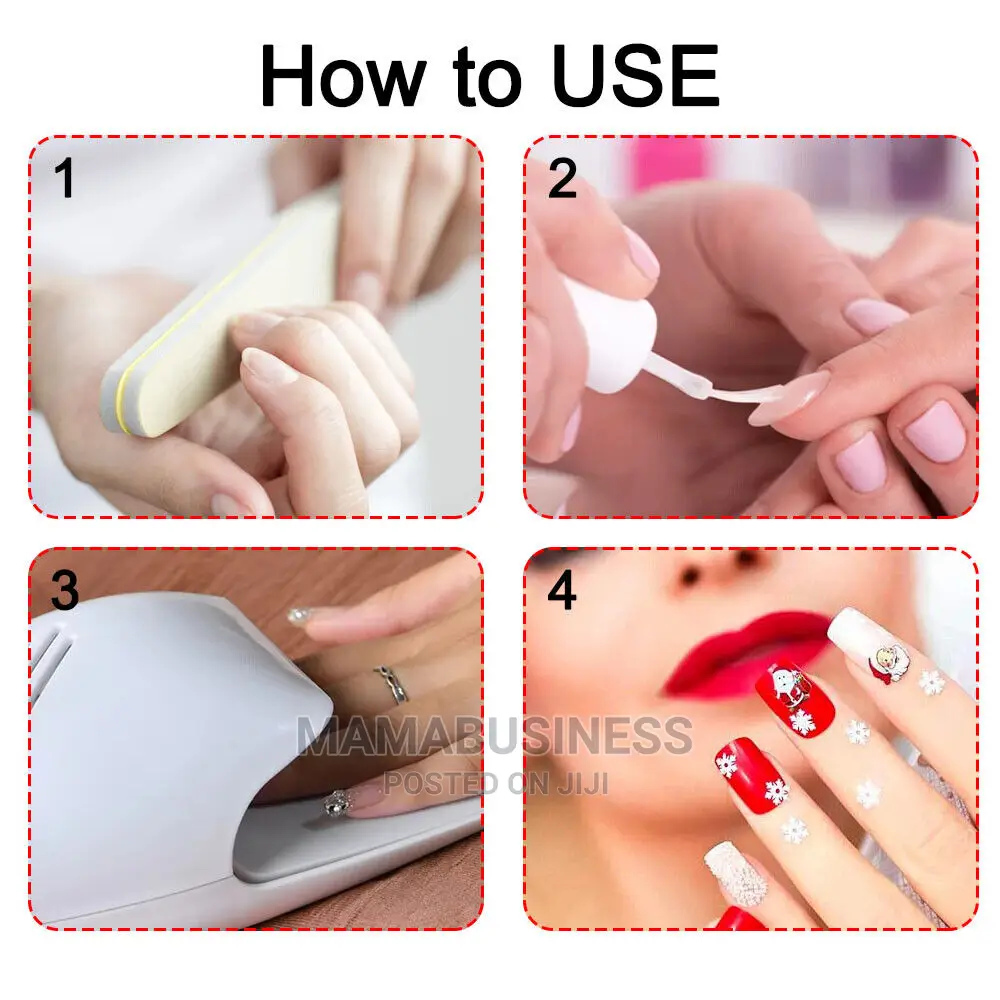 How to USE

1

2

3

4

MAMABUSINESS
POSTED ON JIJI