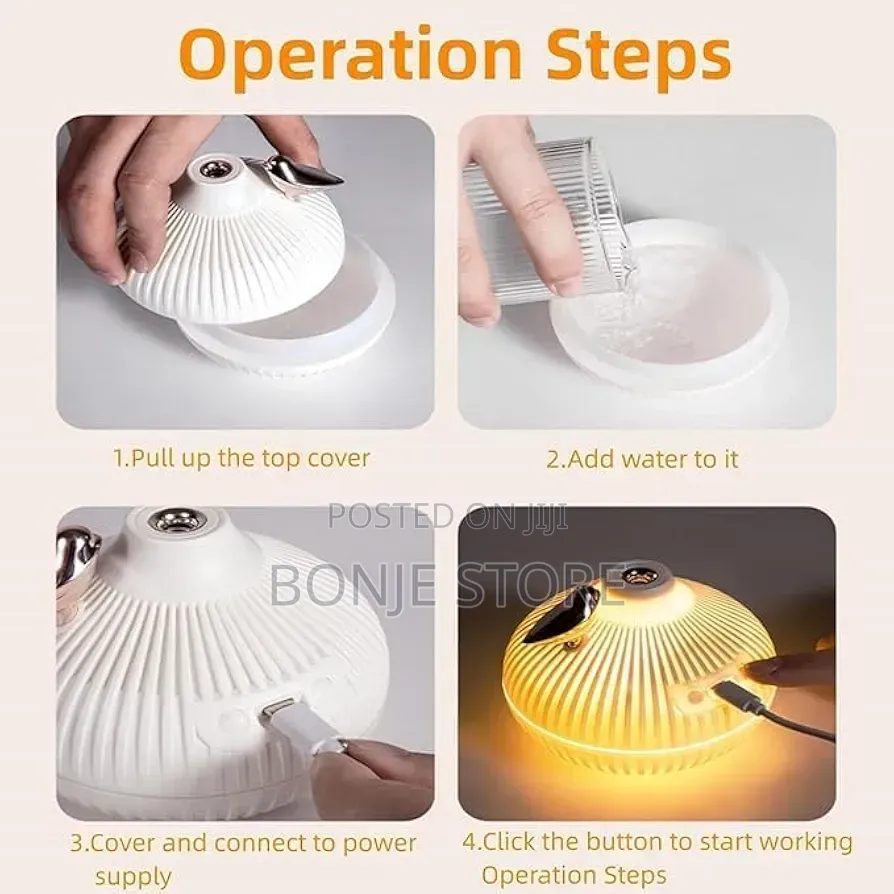 Operation Steps

1.Pull up the top cover

2.Add water to it

POSTED ON JIJI
BONJE STORE

3.Cover and connect to power supply

4.Click the button to start working Operation Steps