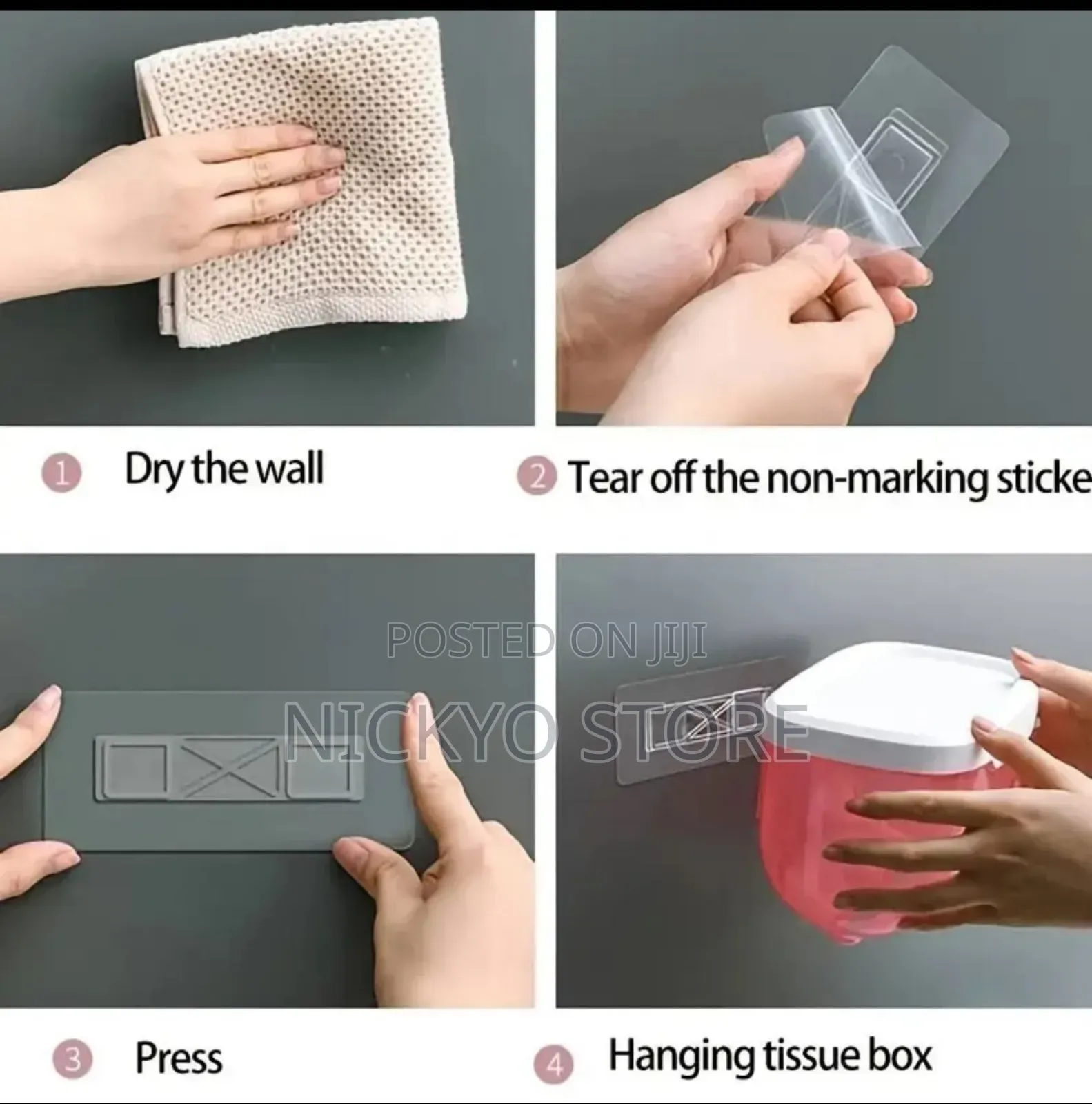 1 Dry the wall

2 Tear off the non-marking sticke

POSTED ON JIJI
NICKYO STORE

3 Press

4 Hanging tissue box