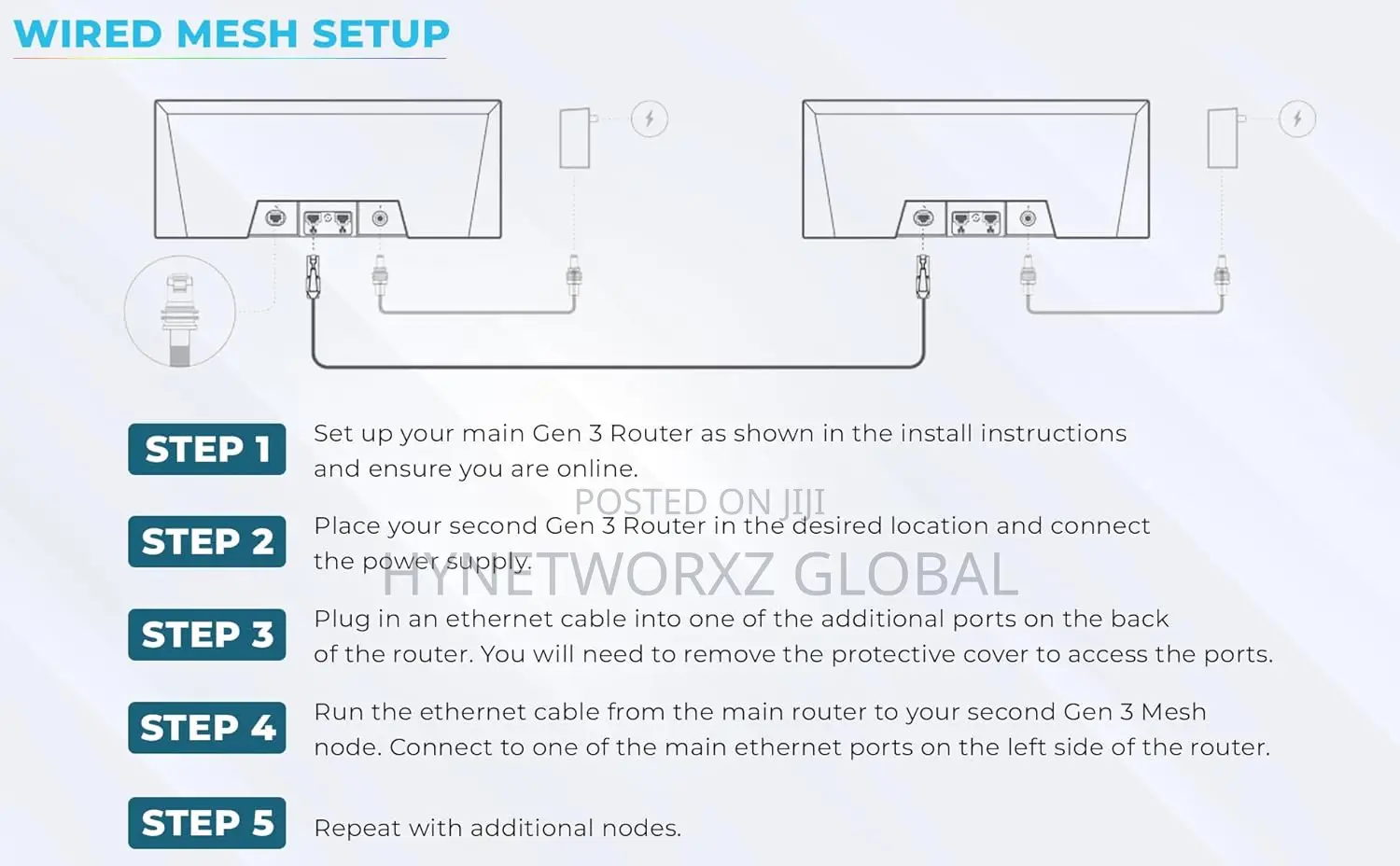 WIRED MESH SETUP

STEP 1
Set up your main Gen 3 Router as shown in the install instructions and ensure you are online.

POSTED ON JIJI

STEP 2
Place your second Gen 3 Router in the desired location and connect the power supply.

HYNETWORXZ GLOBAL

STEP 3
Plug in an ethernet cable into one of the additional ports on the back of the router. You will need to remove the protective cover to access the ports.

STEP 4
Run the ethernet cable from the main router to your second Gen 3 Mesh node. Connect to one of the main ethernet ports on the left side of the router.

STEP 5
Repeat with additional nodes.