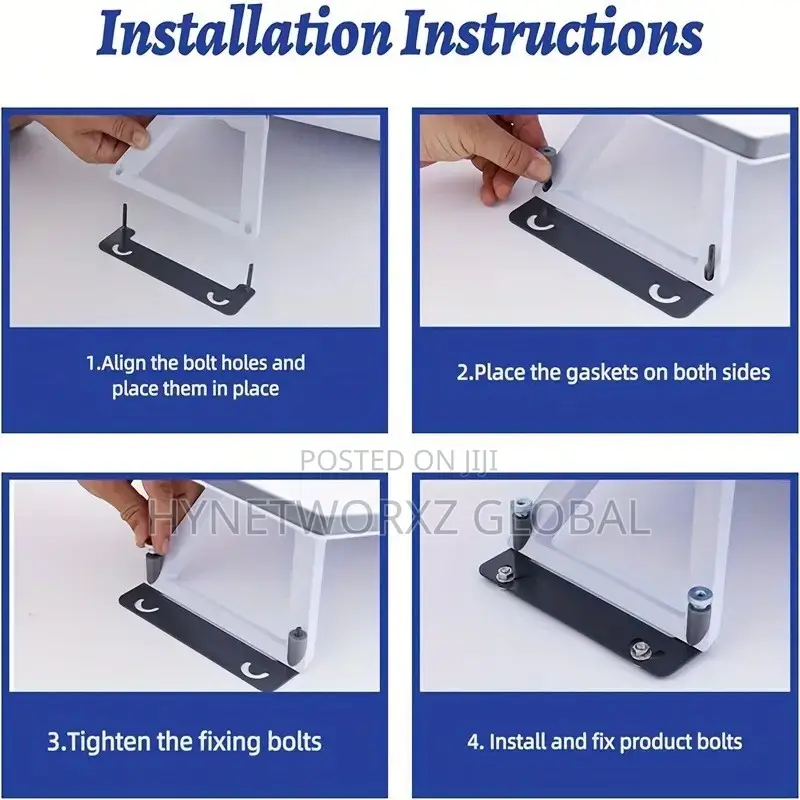 Installation Instructions

1.Align the bolt holes and place them in place

2.Place the gaskets on both sides

POSTED ON JIJI

HYNETWORXZ GLOBAL

3.Tighten the fixing bolts

4. Install and fix product bolts