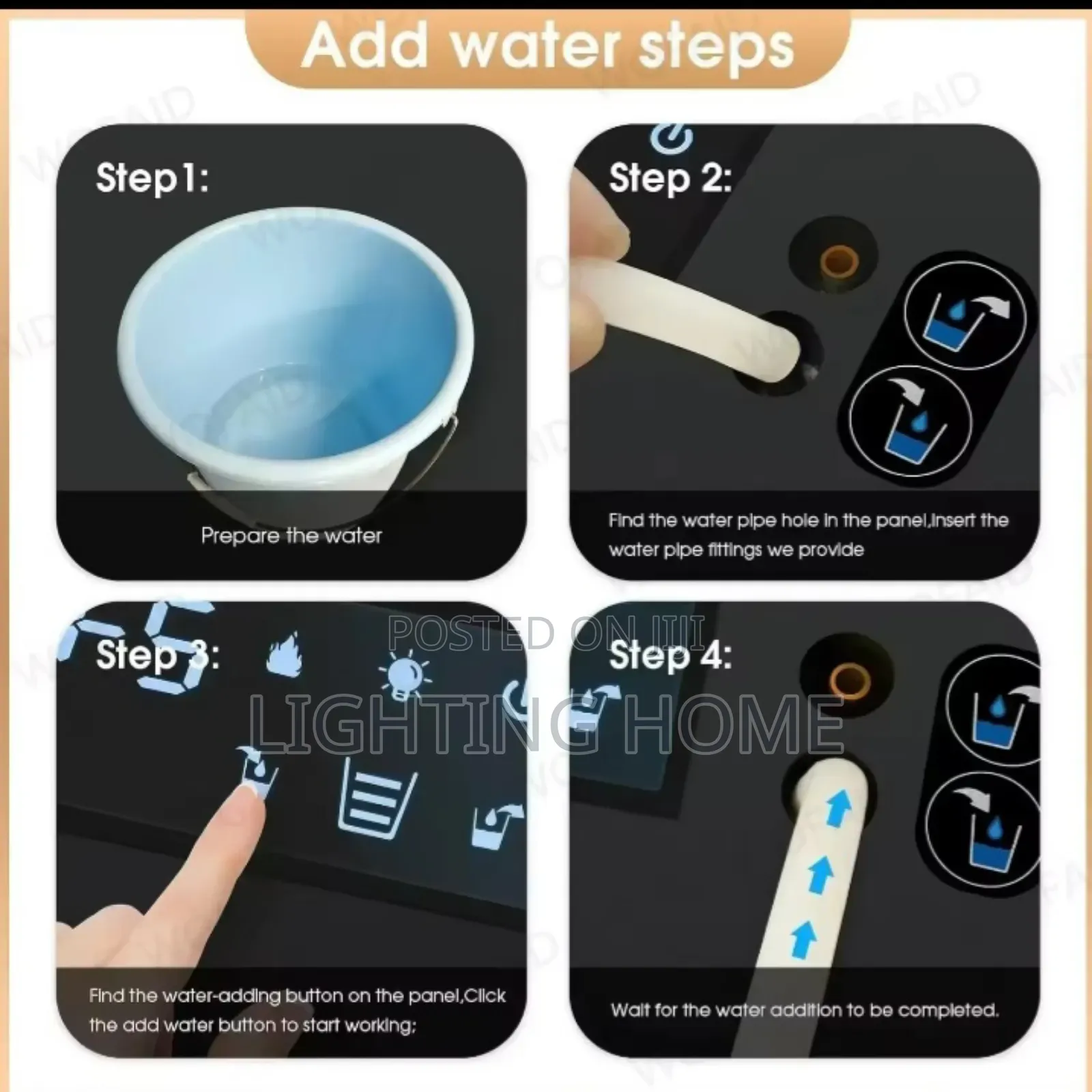 Add water steps

Step1:

Prepare the water

Step 2:

Find the water pipe hole in the panel,Insert the water pipe fittings we provide

Step 3:

Find the water-adding button on the panel,Click the add water button to start working;

Step 4:

Wait for the water addition to be completed.

POSTED ON JIJI
LIGHTING HOME