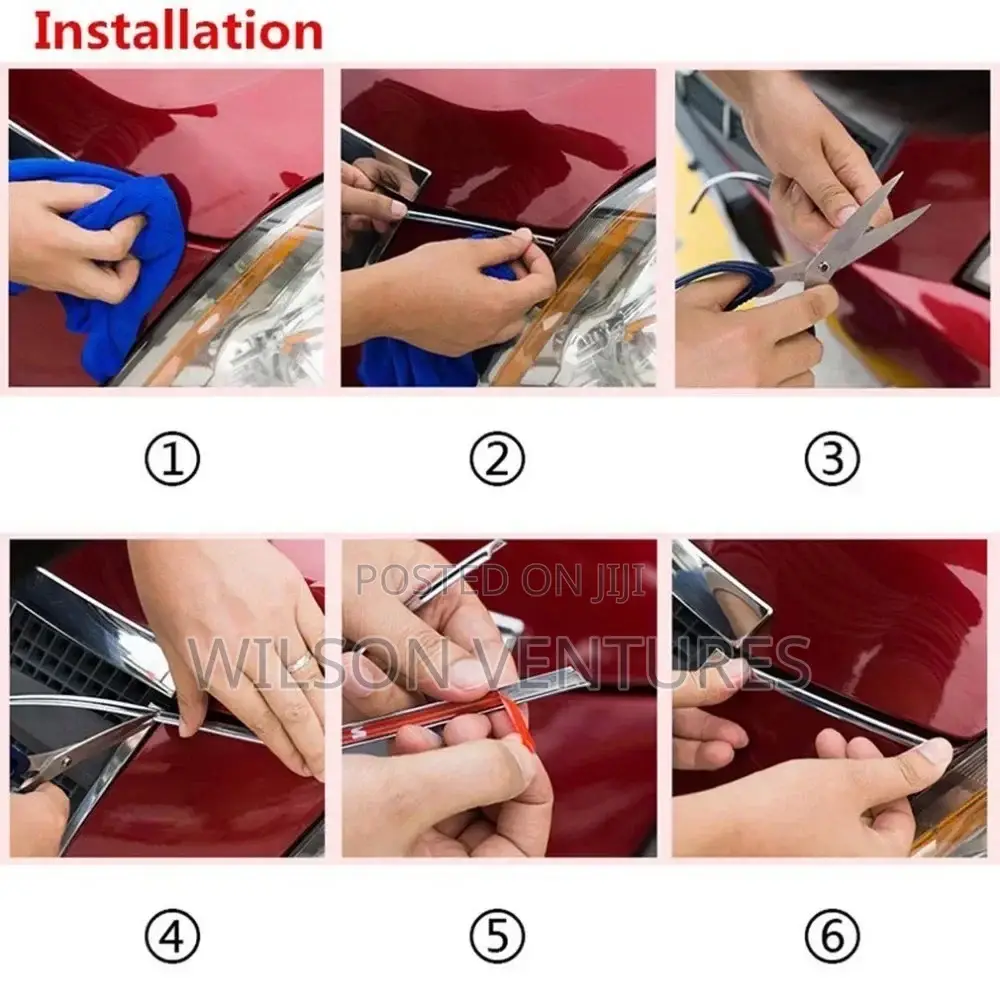 Installation

①

②

③

POSTED ON JIJI
WILSON VENTURES

④

⑤

⑥