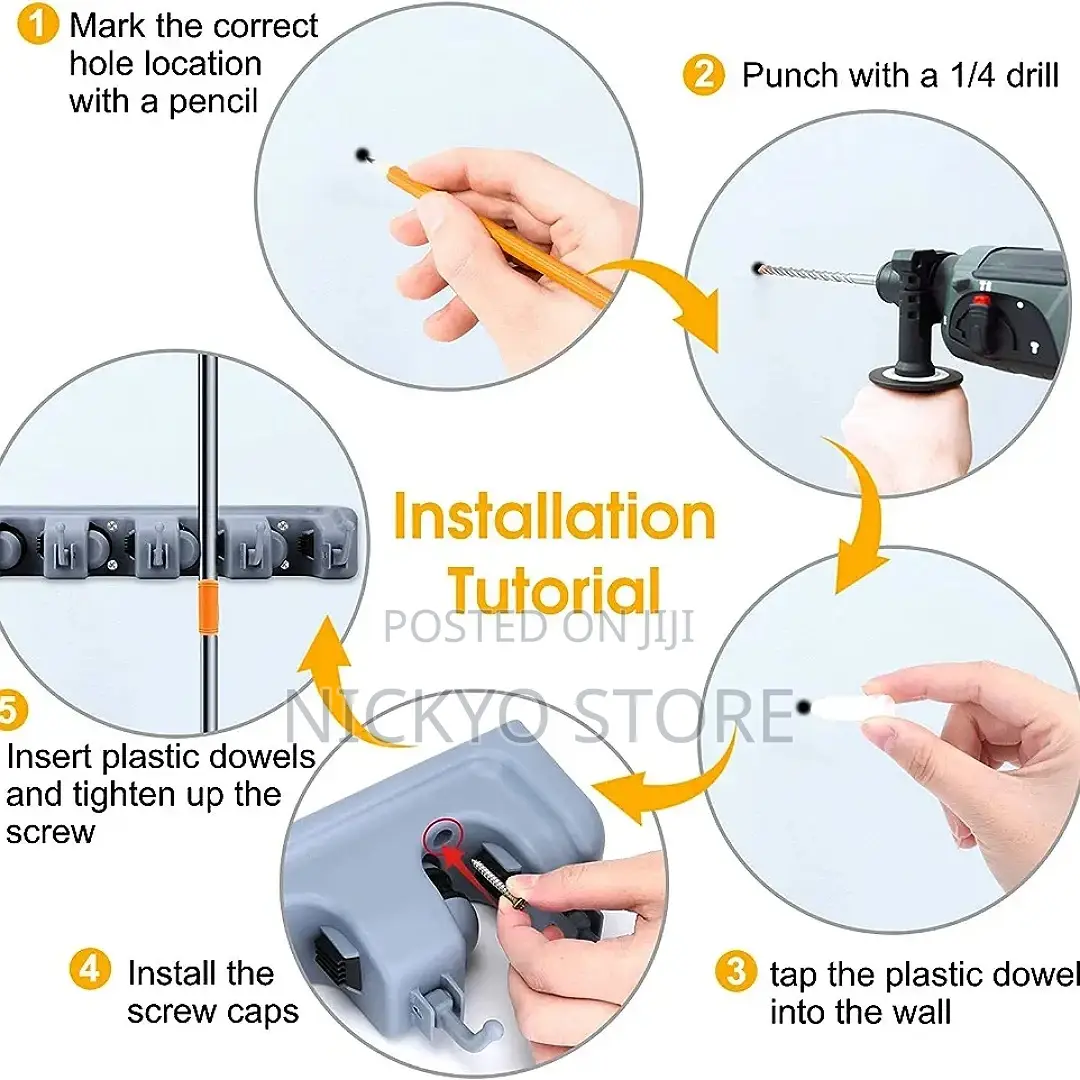 1 Mark the correct hole location with a pencil

2 Punch with a 1/4 drill

Installation Tutorial

POSTED ON JIJI

NICKYO STORE

5 Insert plastic dowels and tighten up the screw

4 Install the screw caps

3 tap the plastic dowel into the wall