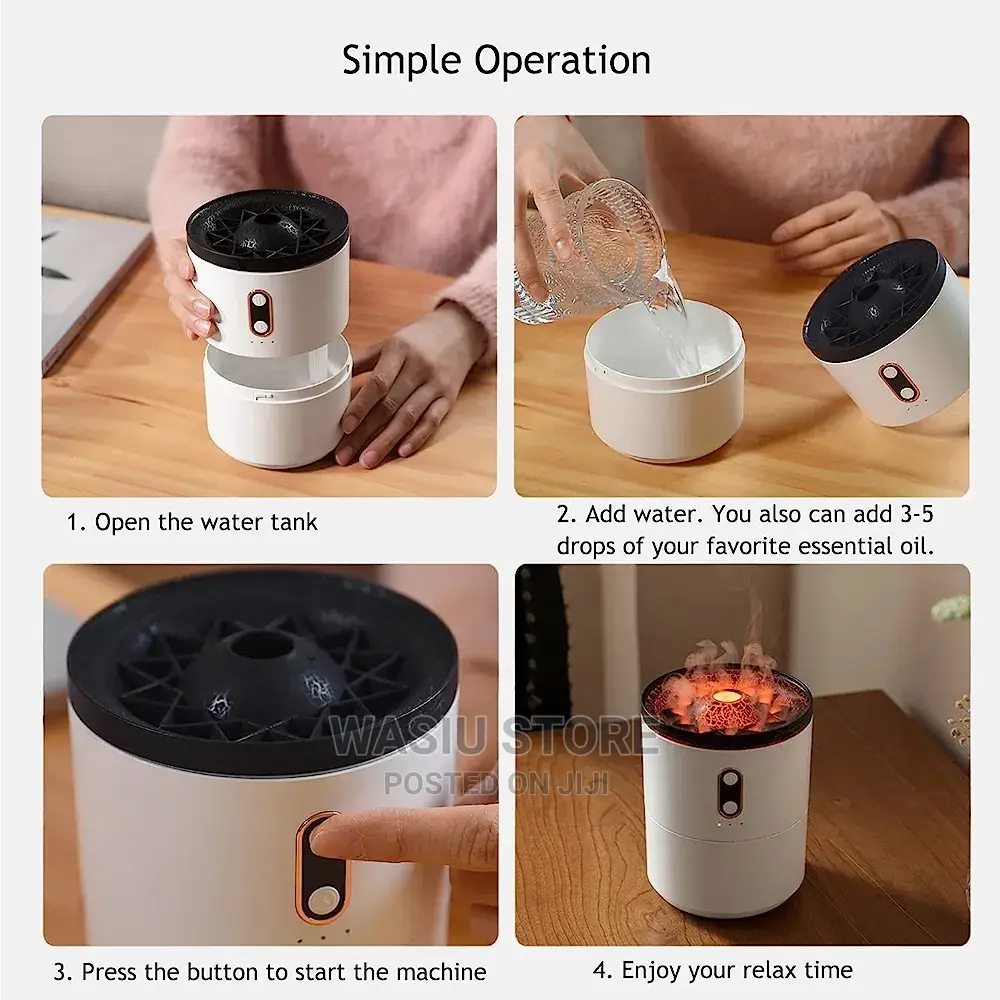 Simple Operation

1. Open the water tank

2. Add water. You also can add 3-5 drops of your favorite essential oil.

WASIU STORE
POSTED ON JIJI

3. Press the button to start the machine

4. Enjoy your relax time